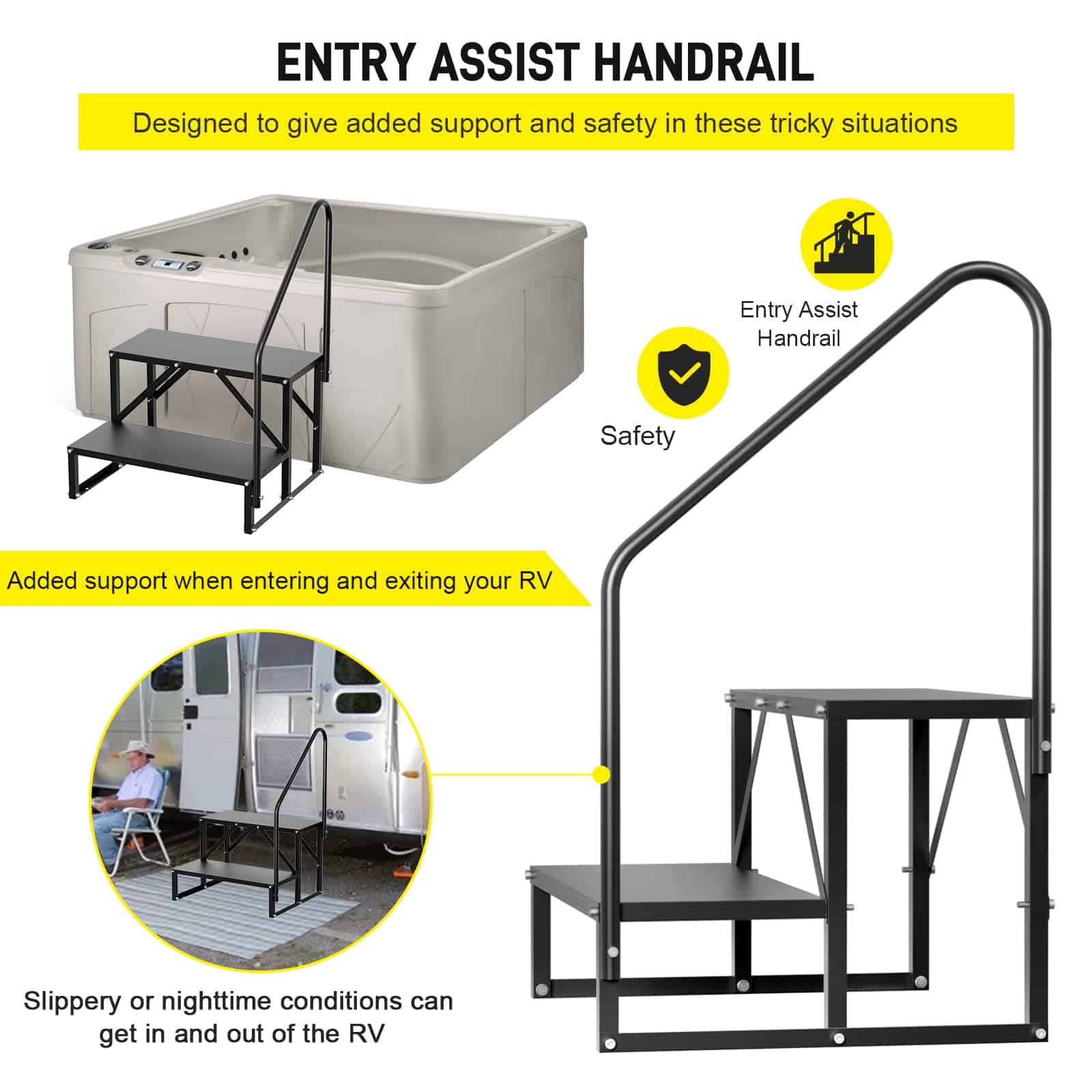 ENTRY ASSIST HANDRAIL

Designed to give added support and safety in these tricky situations

Entry Assist Handrail

Safety

Added support when entering and exiting your RV

Slippery or nighttime conditions can get in and out of the RV