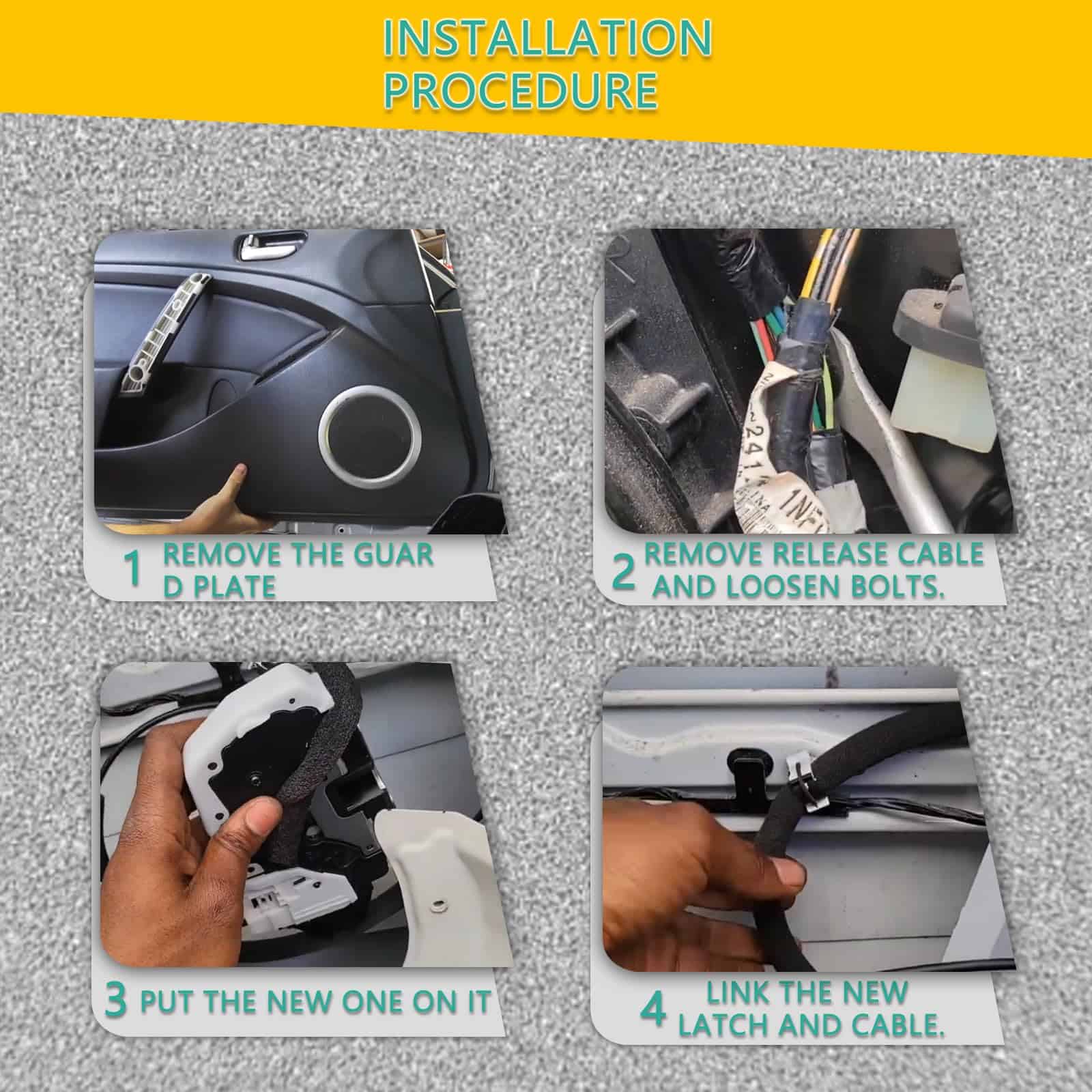 INSTALLATION PROCEDURE

1 REMOVE THE GUAR D PLATE

2 REMOVE RELEASE CABLE AND LOOSEN BOLTS.

3 PUT THE NEW ONE ON IT

4 LINK THE NEW LATCH AND CABLE.