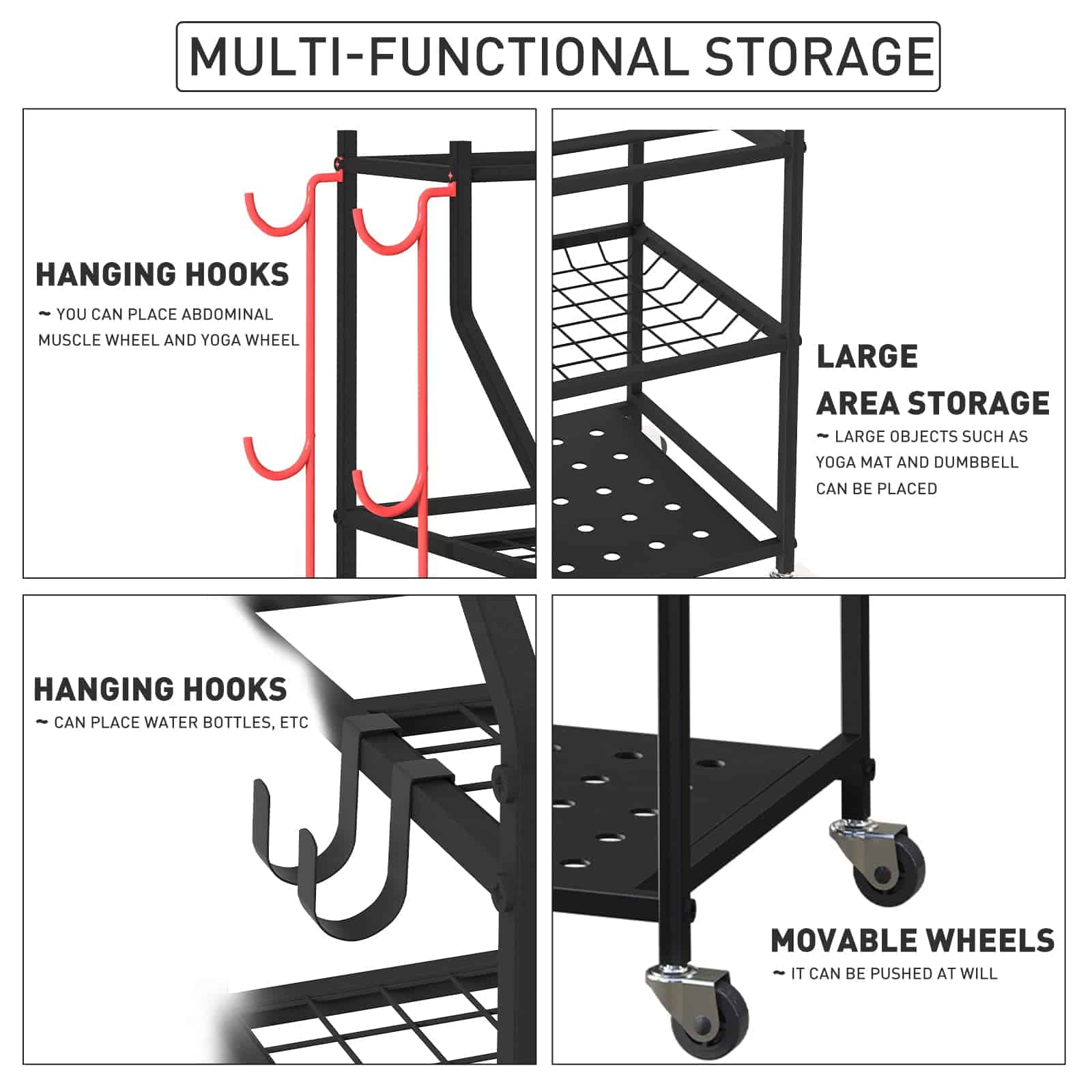 MULTI-FUNCTIONAL STORAGE

HANGING HOOKS

~ YOU CAN PLACE ABDOMINAL MUSCLE WHEEL AND YOGA WHEEL

LARGE AREA STORAGE

~ LARGE OBJECTS SUCH AS YOGA MAT AND DUMBBELL CAN BE PLACED

HANGING HOOKS

~ CAN PLACE WATER BOTTLES, ETC

MOVABLE WHEELS

~ IT CAN BE PUSHED AT WILL