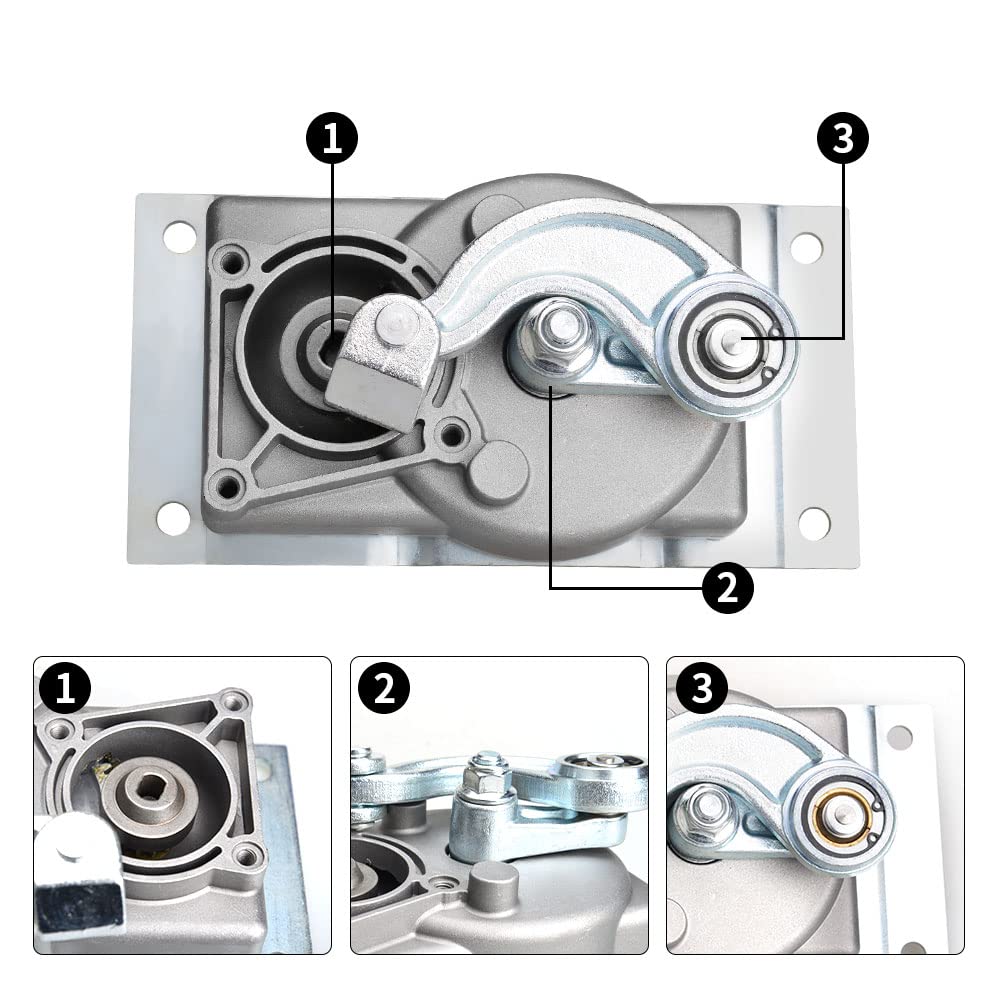 1
3
2
1
2
3