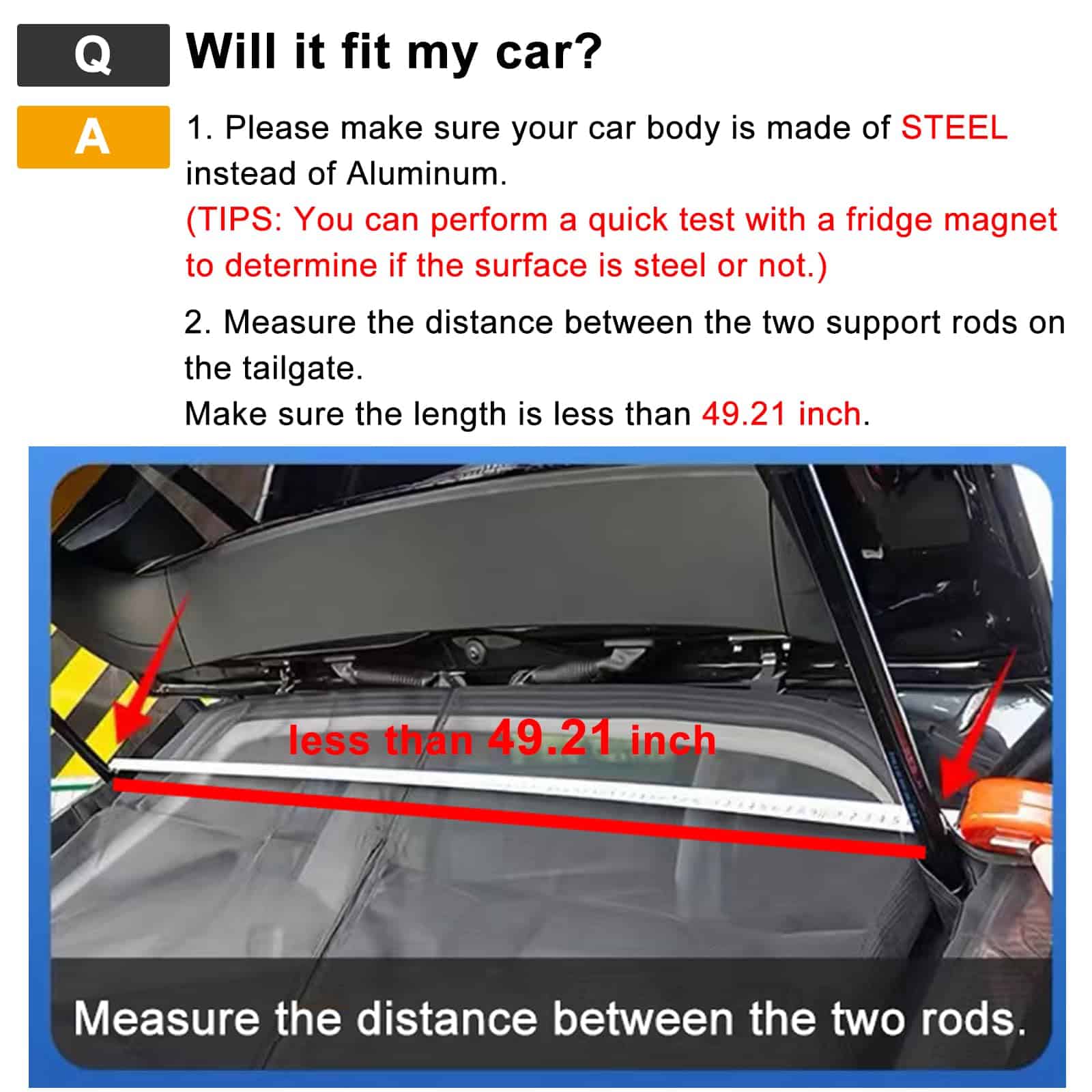 Q Will it fit my car?

A 1. Please make sure your car body is made of STEEL instead of Aluminum.
(TIPS: You can perform a quick test with a fridge magnet to determine if the surface is steel or not.)

2. Measure the distance between the two support rods on the tailgate.
Make sure the length is less than 49.21 inch.

less than 49.21 inch

Measure the distance between the two rods.