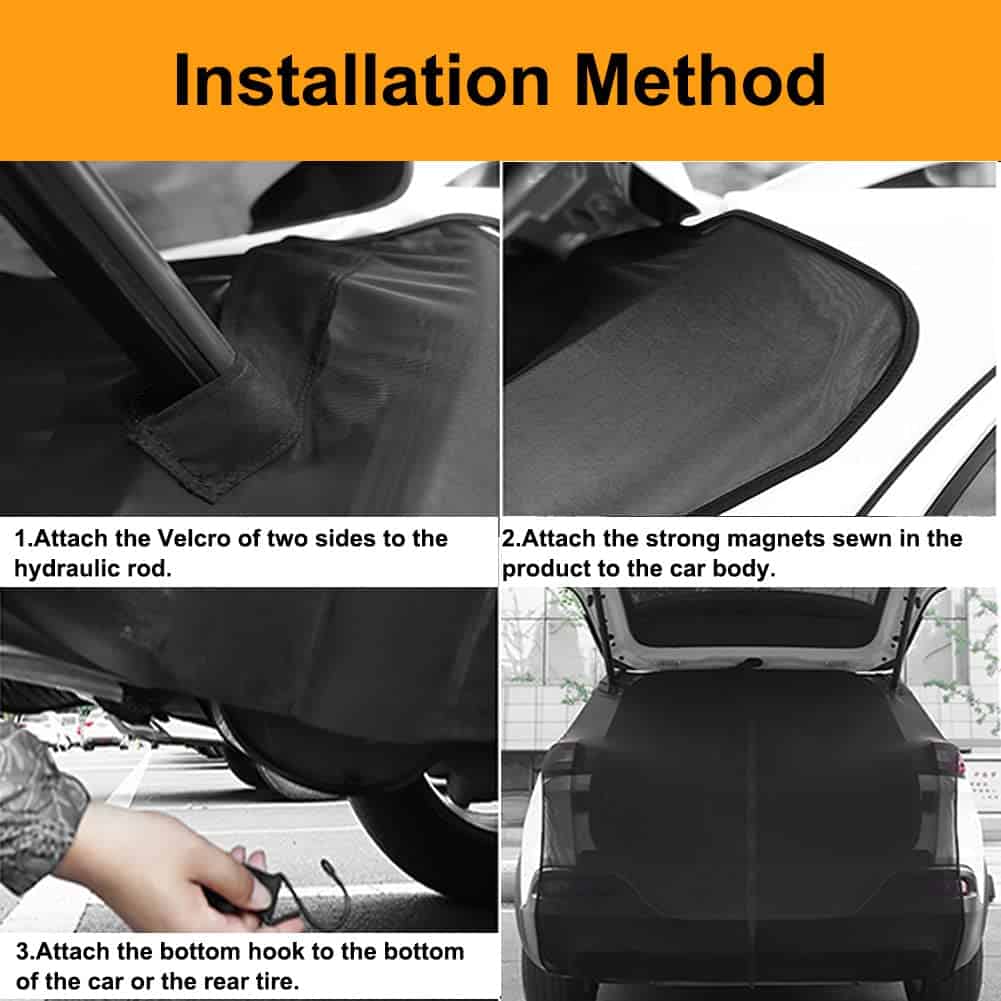 Installation Method

1.Attach the Velcro of two sides to the hydraulic rod.

2.Attach the strong magnets sewn in the product to the car body.

3.Attach the bottom hook to the bottom of the car or the rear tire.