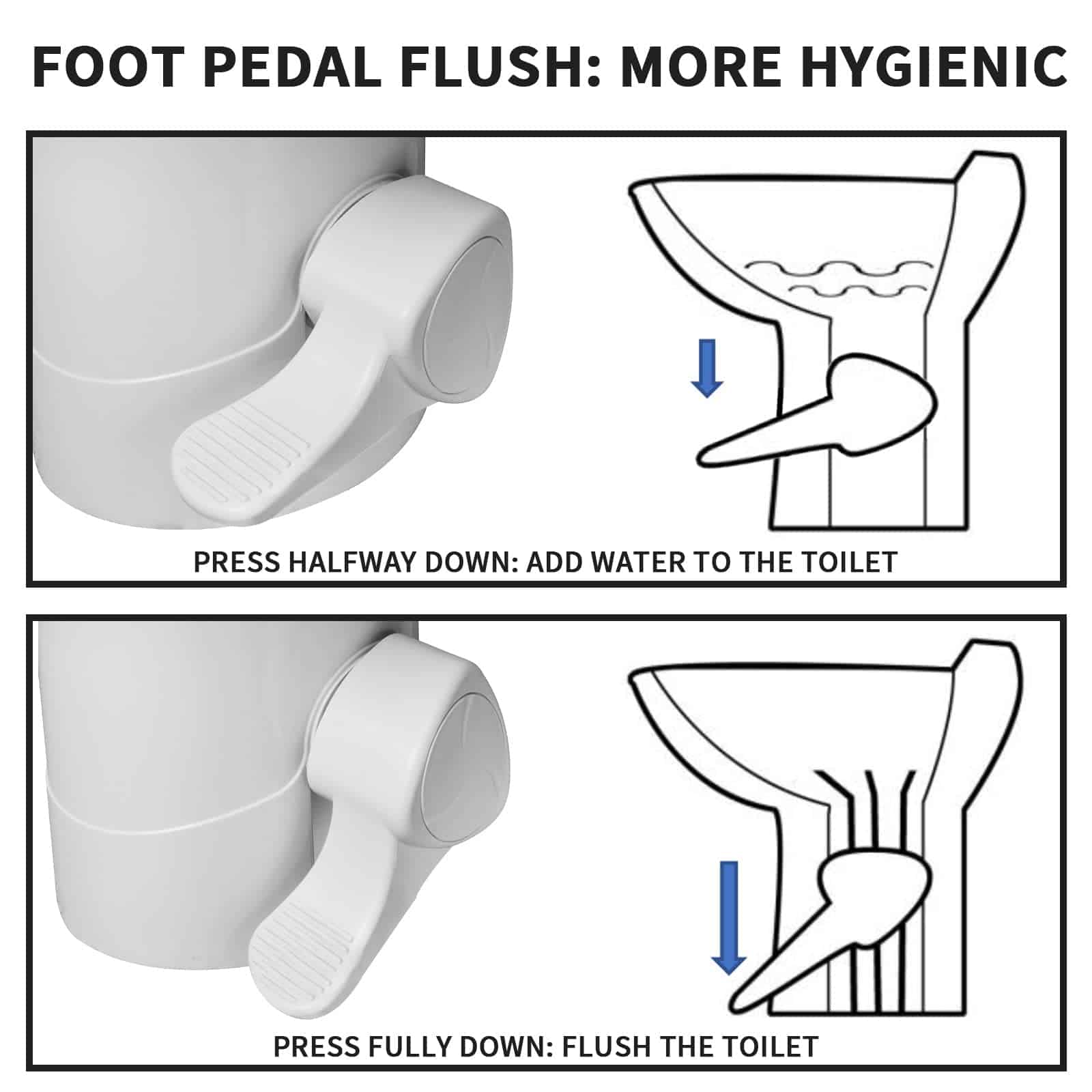 FOOT PEDAL FLUSH: MORE HYGIENIC

PRESS HALFWAY DOWN: ADD WATER TO THE TOILET

PRESS FULLY DOWN: FLUSH THE TOILET