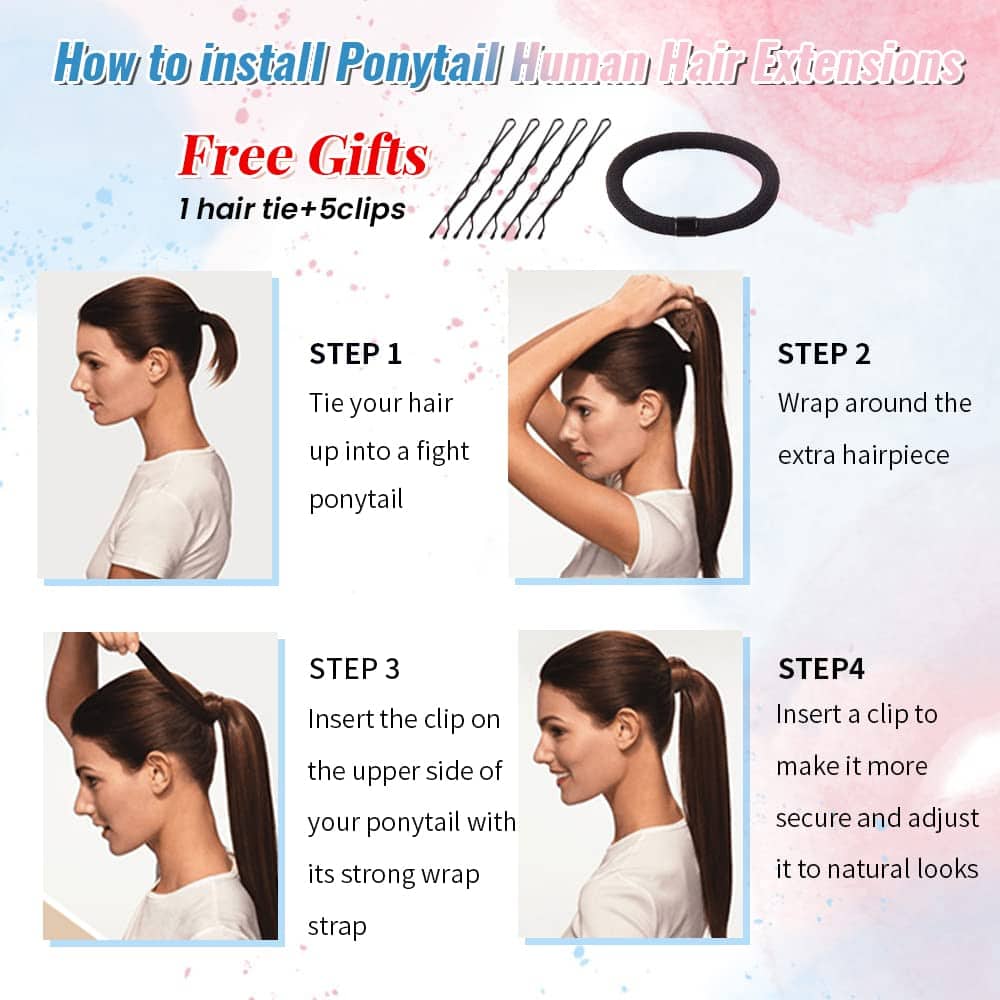 How to install Ponytail Human Hair Extensions

Free Gifts
1 hair tie+5clips

STEP 1
Tie your hair up into a fight ponytail

STEP 2
Wrap around the extra hairpiece

STEP 3
Insert the clip on the upper side of your ponytail with its strong wrap strap

STEP4
Insert a clip to make it more secure and adjust it to natural looks