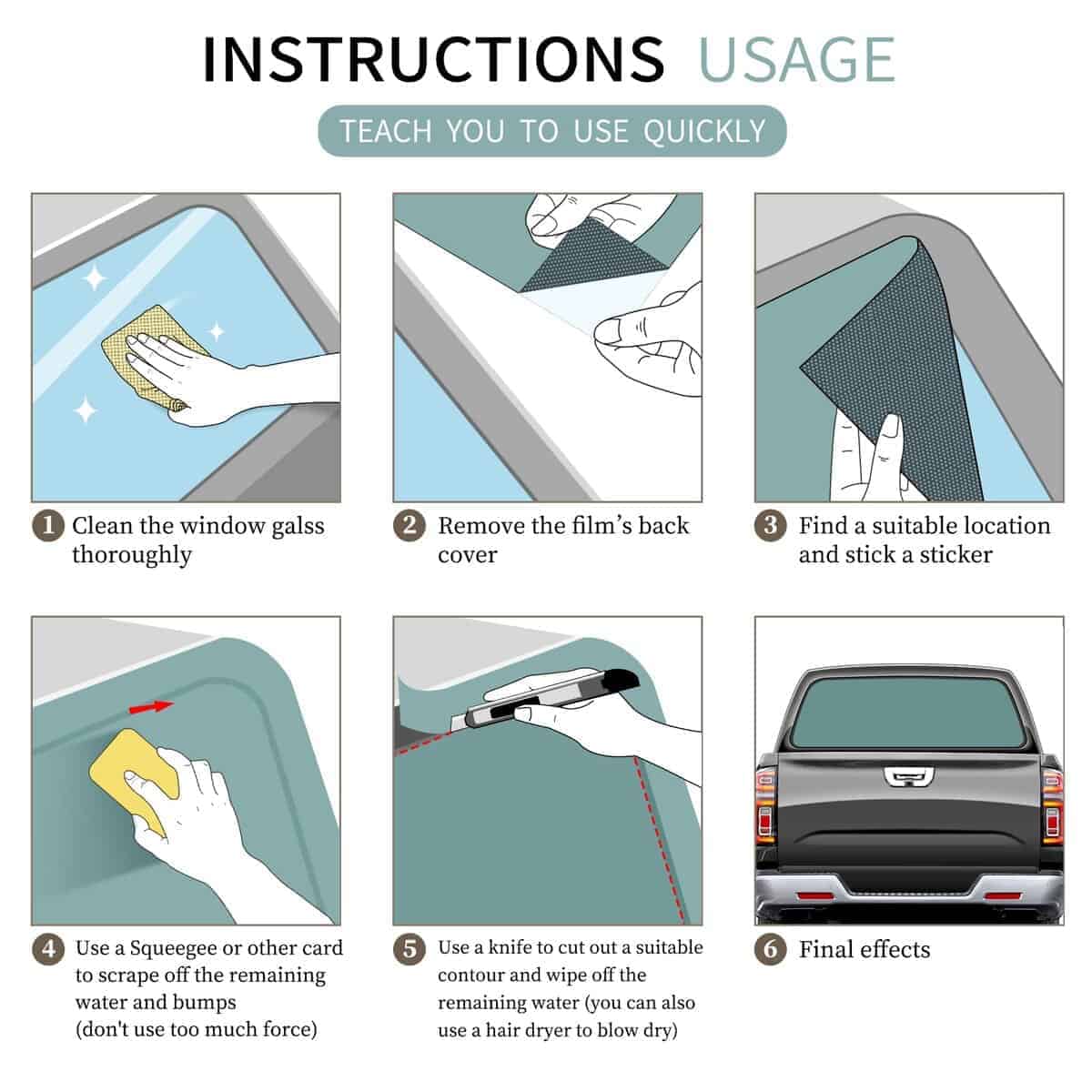 INSTRUCTIONS USAGE

TEACH YOU TO USE QUICKLY

1 Clean the window galss thoroughly

2 Remove the film's back cover

3 Find a suitable location and stick a sticker

4 Use a Squeegee or other card to scrape off the remaining water and bumps (don't use too much force)

5 Use a knife to cut out a suitable contour and wipe off the remaining water (you can also use a hair dryer to blow dry)

6 Final effects