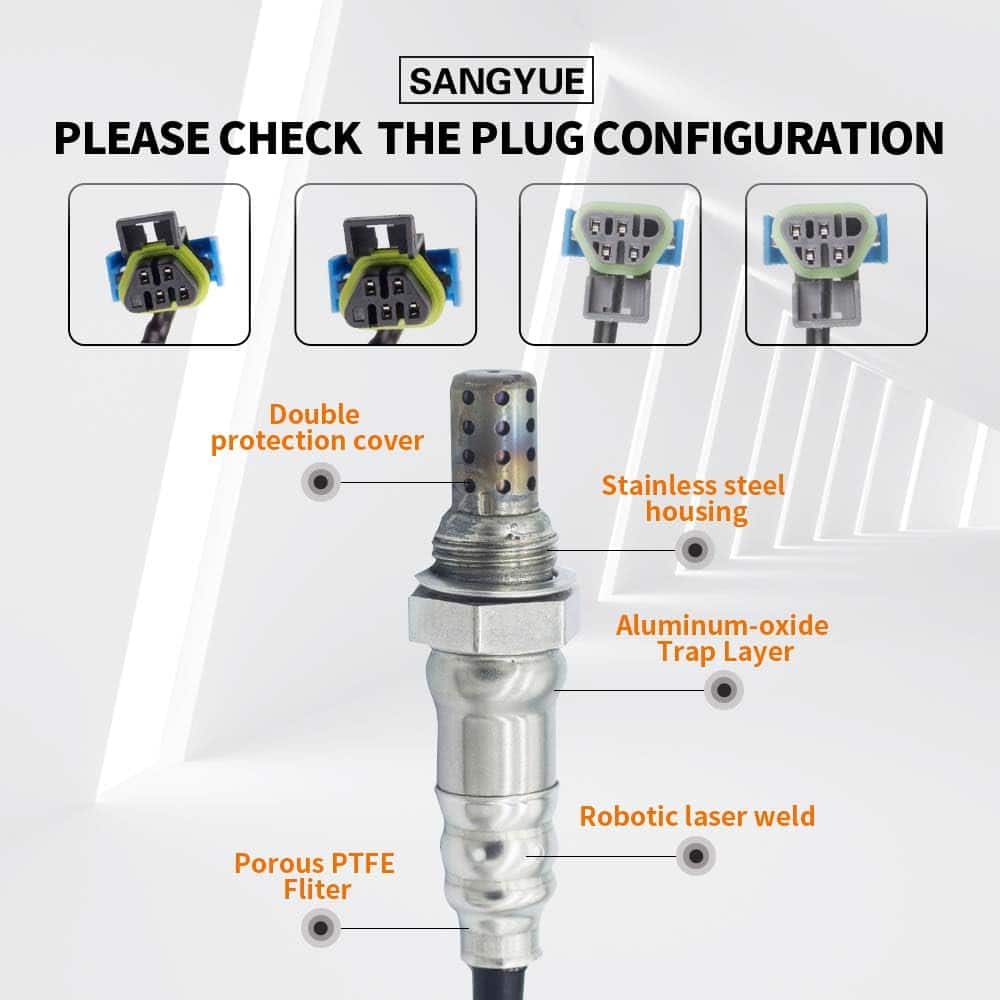 SANGYUE

PLEASE CHECK THE PLUG CONFIGURATION

Double protection cover

Stainless steel housing

Aluminum-oxide Trap Layer

Robotic laser weld

Porous PTFE Fliter