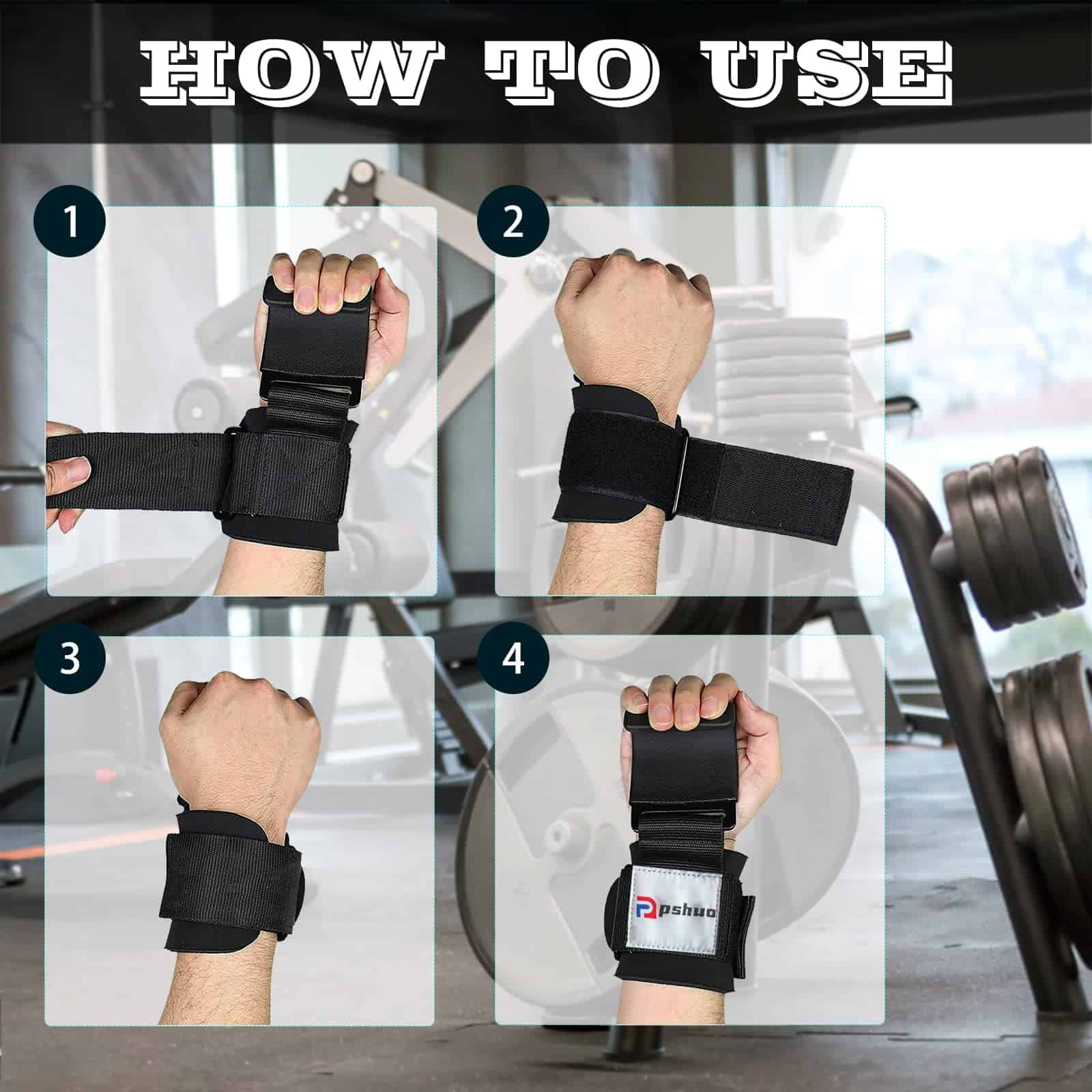 HOW TO USE

1

2

3

4

pshuo