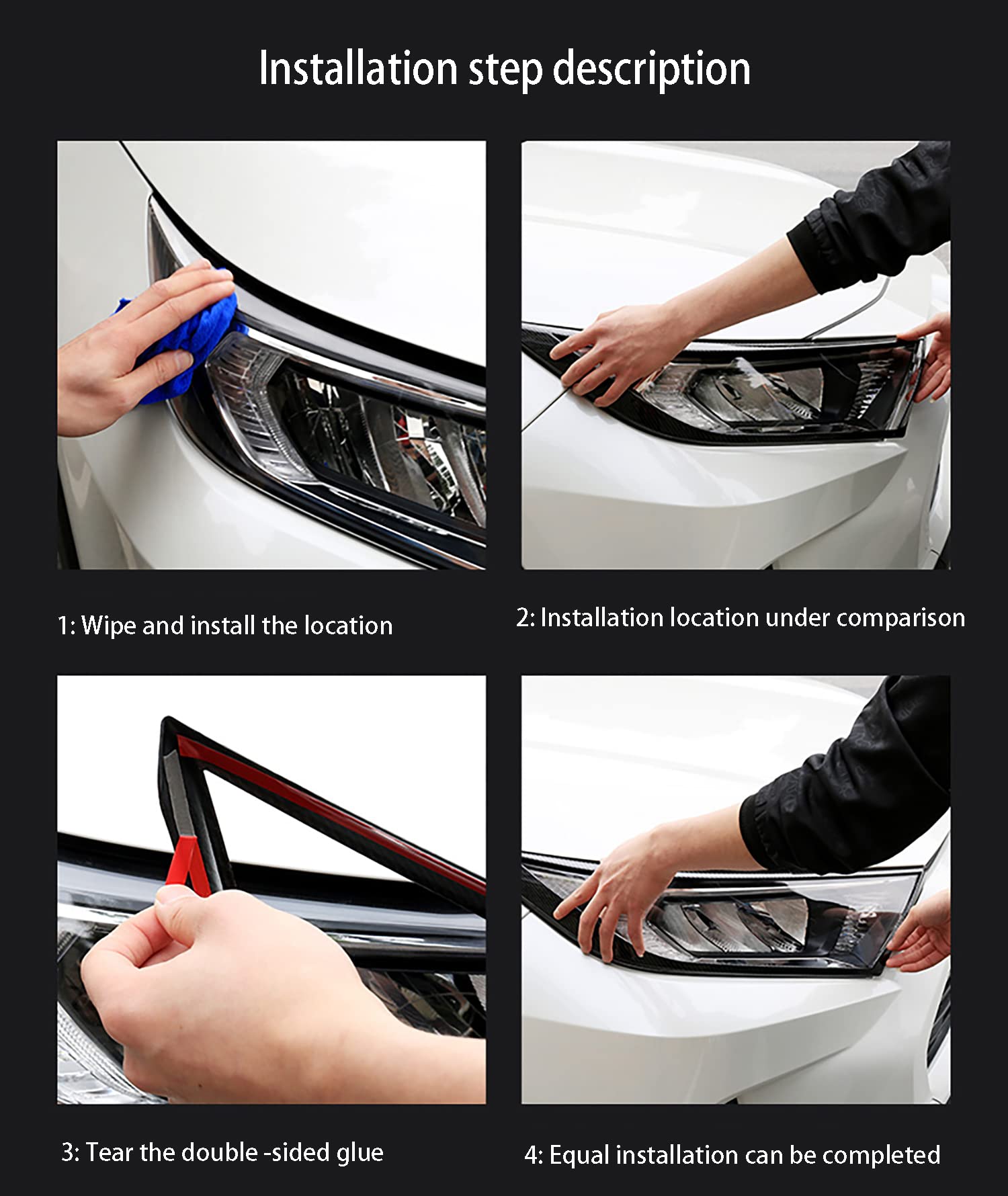 Installation step description

1: Wipe and install the location

2: Installation location under comparison

3: Tear the double -sided glue

4: Equal installation can be completed