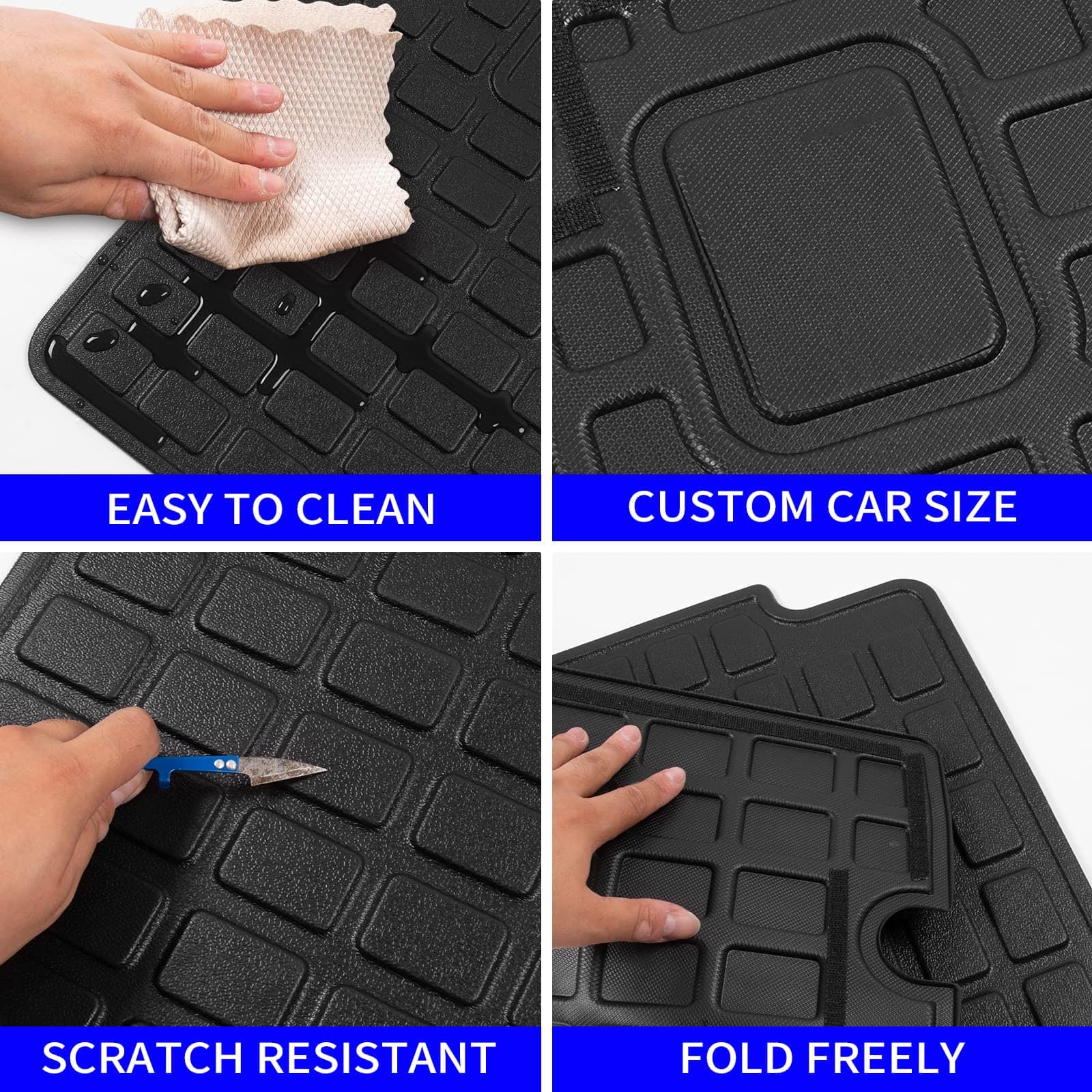 EASY TO CLEAN

CUSTOM CAR SIZE

SCRATCH RESISTANT

FOLD FREELY