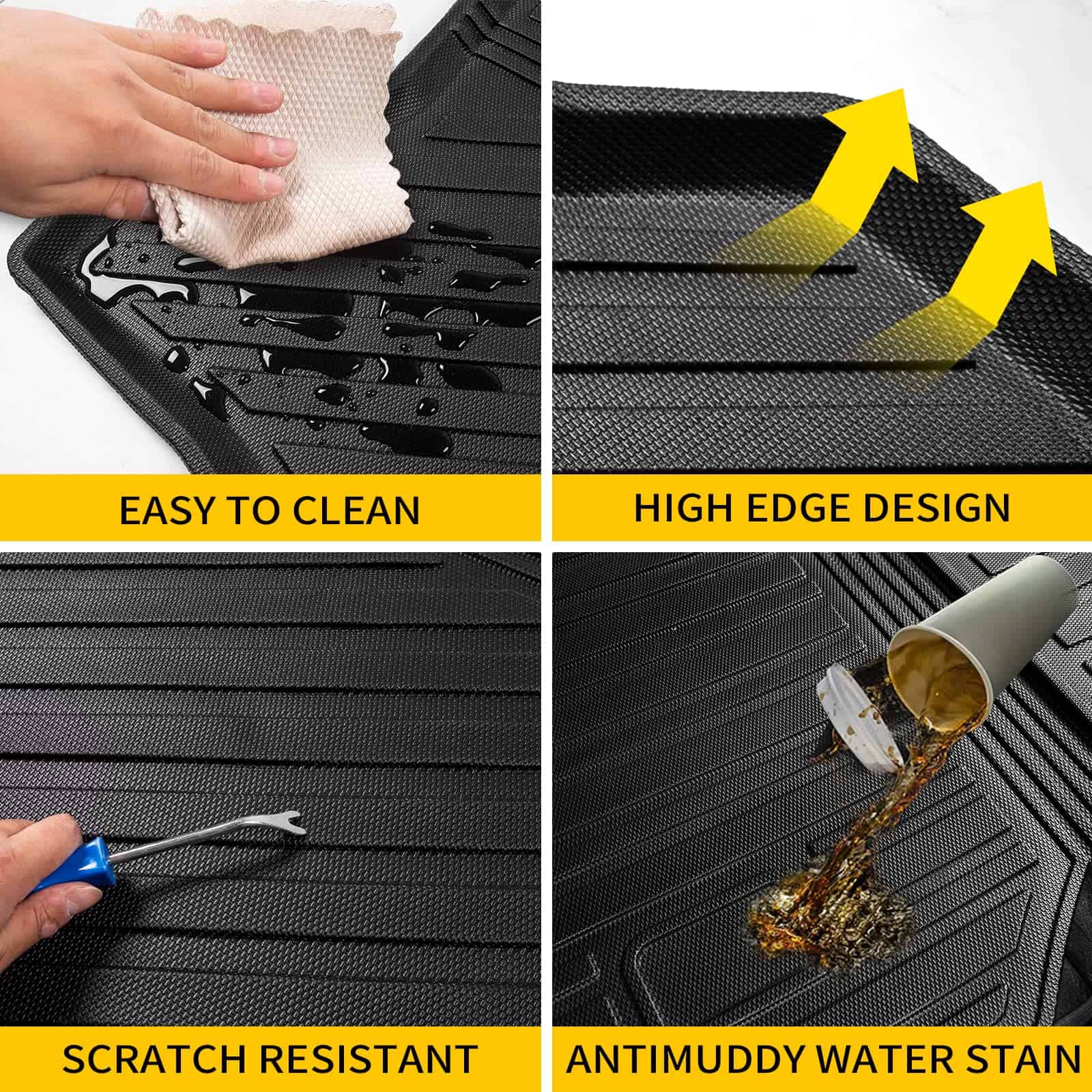 EASY TO CLEAN

HIGH EDGE DESIGN

SCRATCH RESISTANT

ANTIMUDDY WATER STAIN