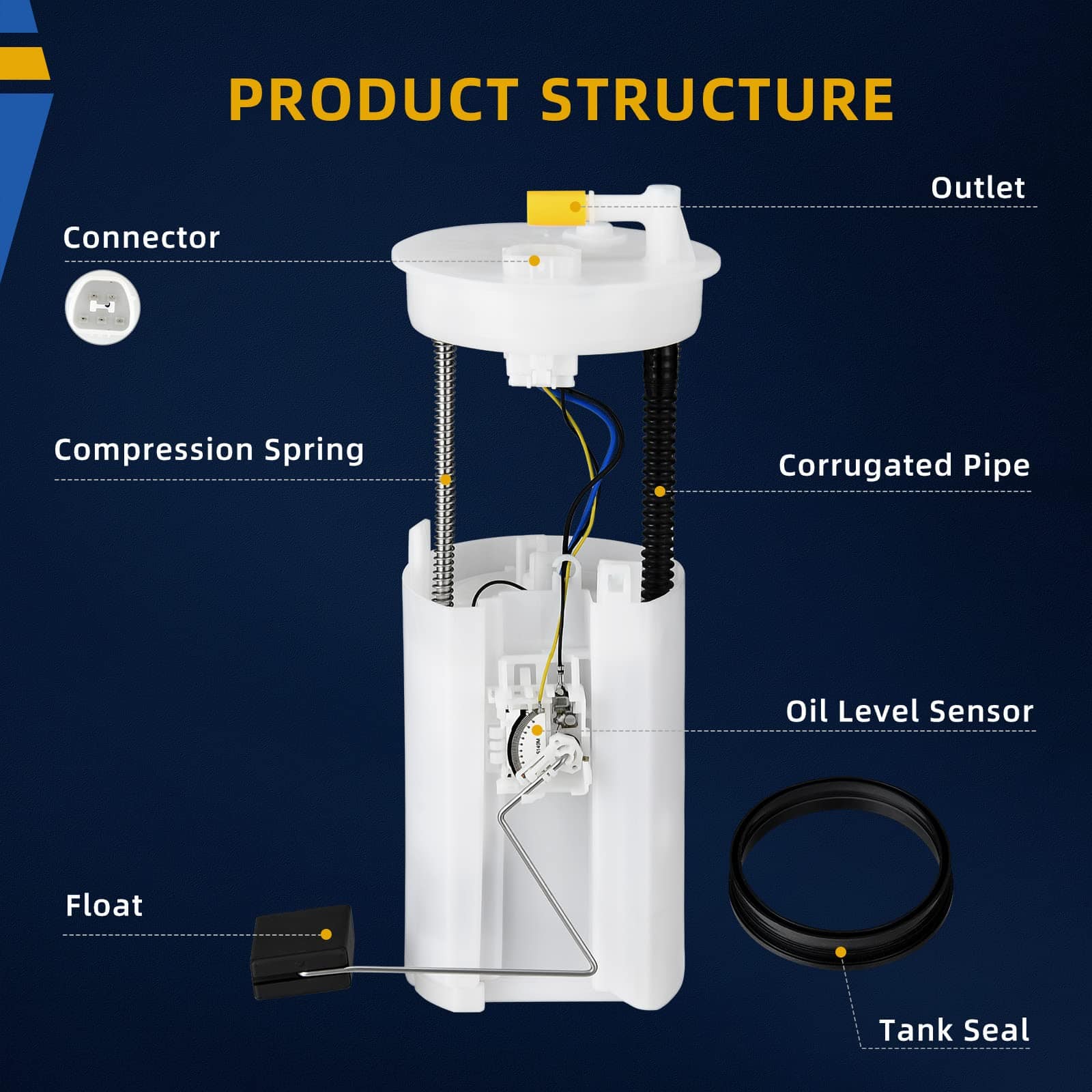 PRODUCT STRUCTURE

Outlet

Connector

Compression Spring

Corrugated Pipe

Oil Level Sensor

Float

Tank Seal