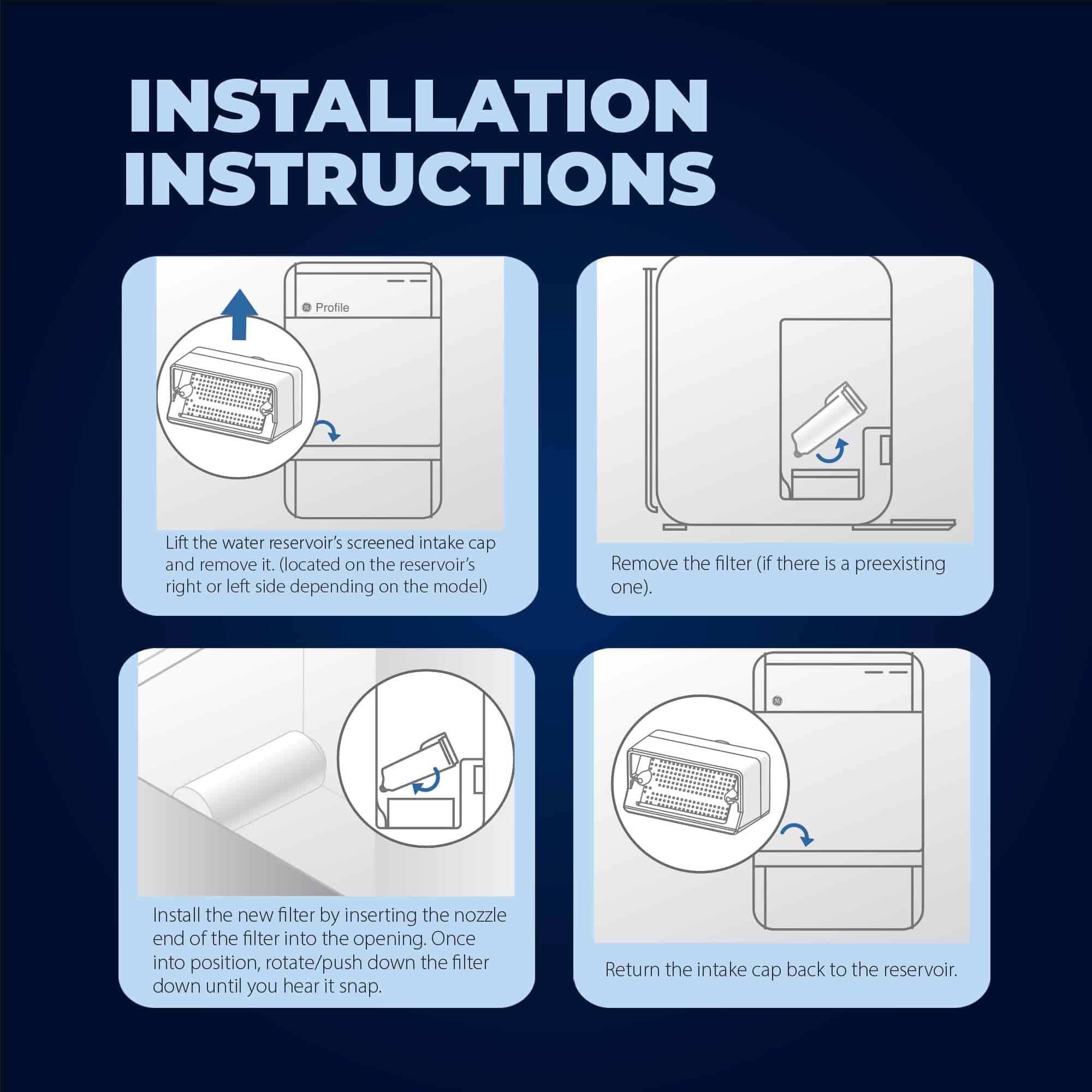 INSTALLATION INSTRUCTIONS

GE Profile

Lift the water reservoir's screened intake cap and remove it. (located on the reservoir's right or left side depending on the model)

Remove the filter (if there is a preexisting one).

Install the new filter by inserting the nozzle end of the filter into the opening. Once into position, rotate/push down the filter down until you hear it snap.

GE

Return the intake cap back to the reservoir.