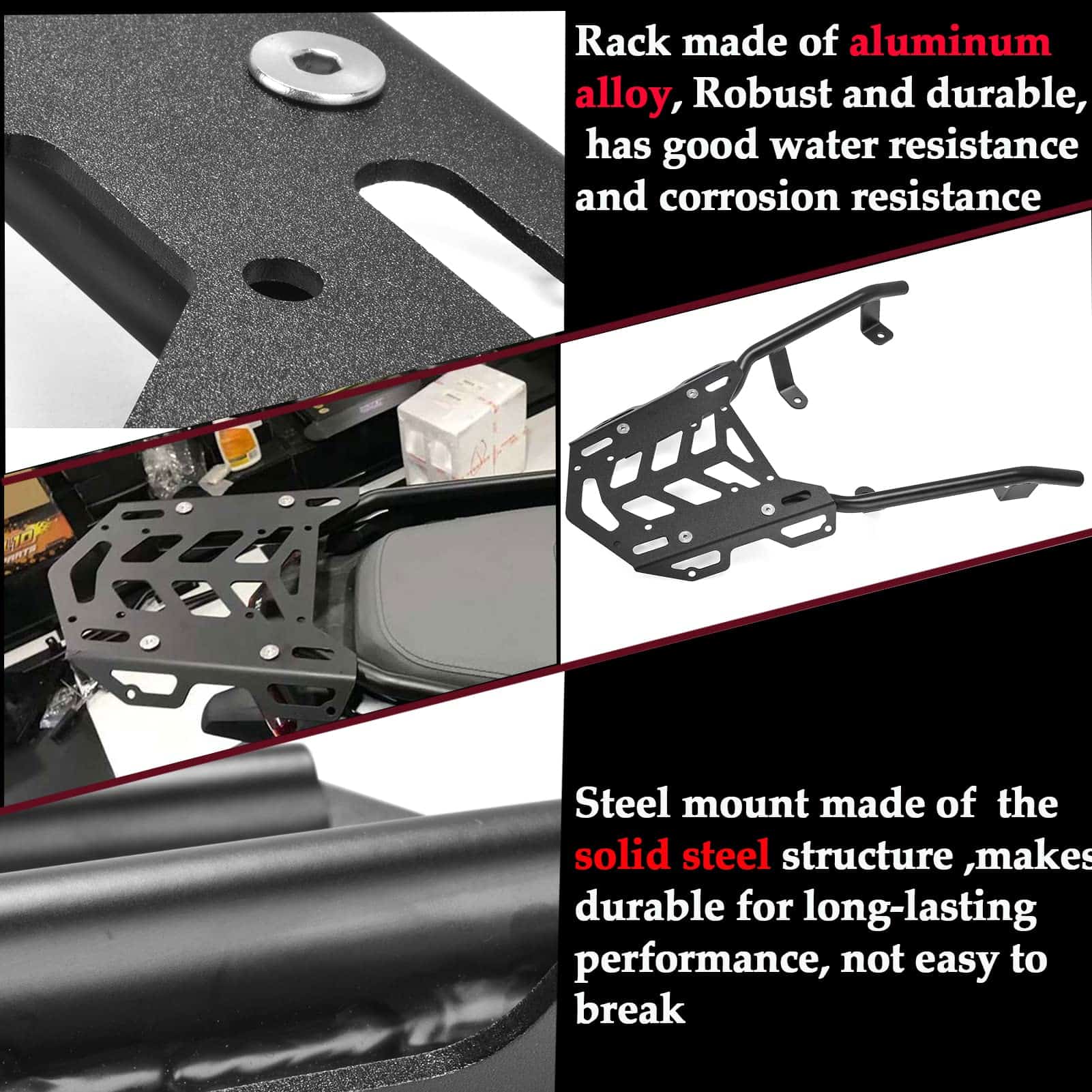 Rack made of aluminum alloy, Robust and durable, has good water resistance and corrosion resistance

Steel mount made of the solid steel structure ,makes durable for long-lasting performance, not easy to break