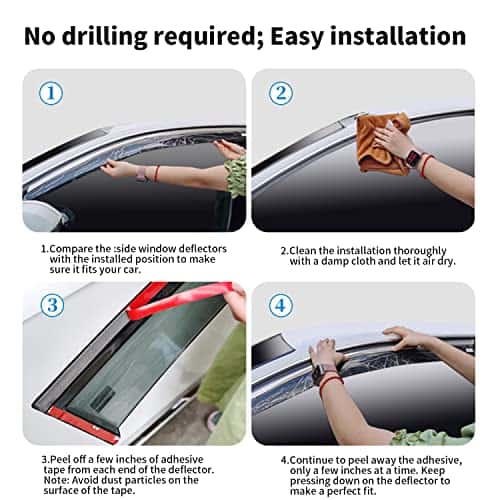 No drilling required; Easy installation

①

②

1.Compare the :side window deflectors with the installed position to make sure it fits your car.

2.Clean the installation thoroughly with a damp cloth and let it air dry.

③

④

3.Peel off a few inches of adhesive tape from each end of the deflector. Note: Avoid dust particles on the surface of the tape.

4.Continue to peel away the adhesive, only a few inches at a time. Keep pressing down on the deflector to make a perfect fit.