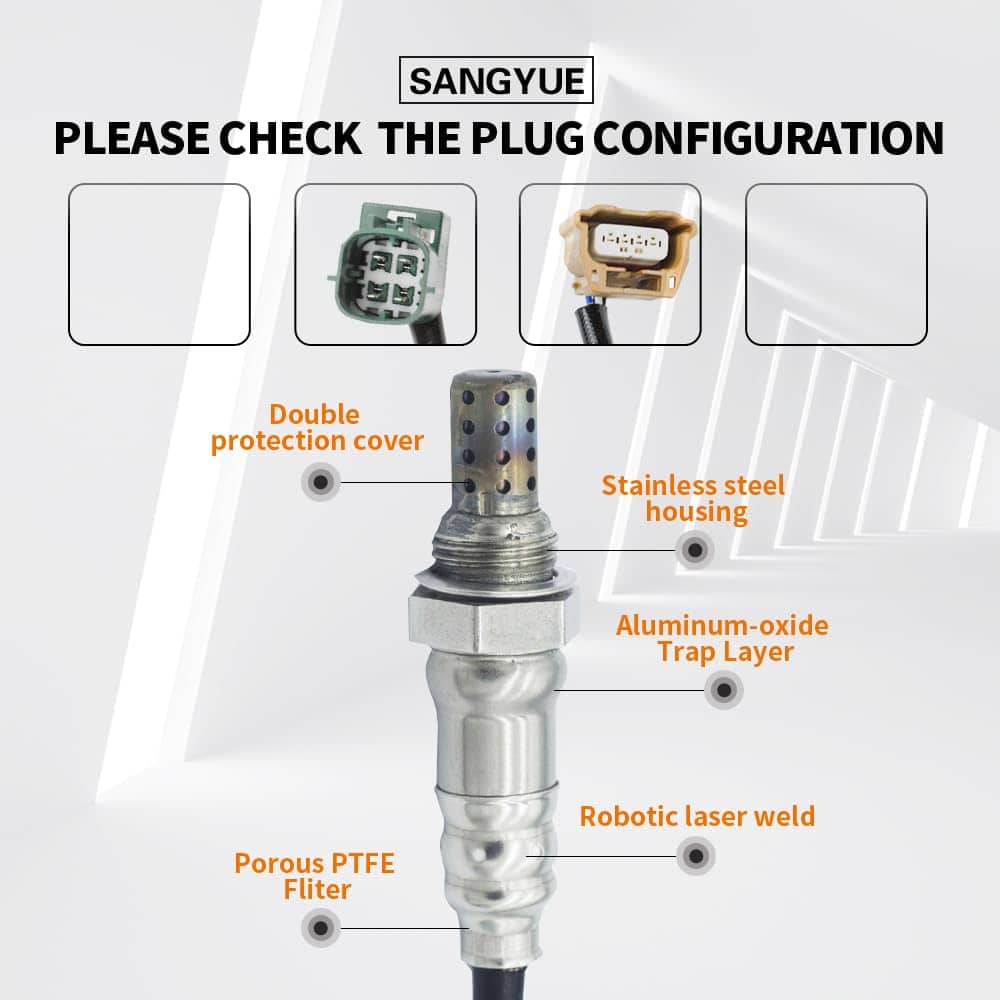 SANGYUE

PLEASE CHECK THE PLUG CONFIGURATION

Double protection cover

Stainless steel housing

Aluminum-oxide Trap Layer

Robotic laser weld

Porous PTFE Fliter