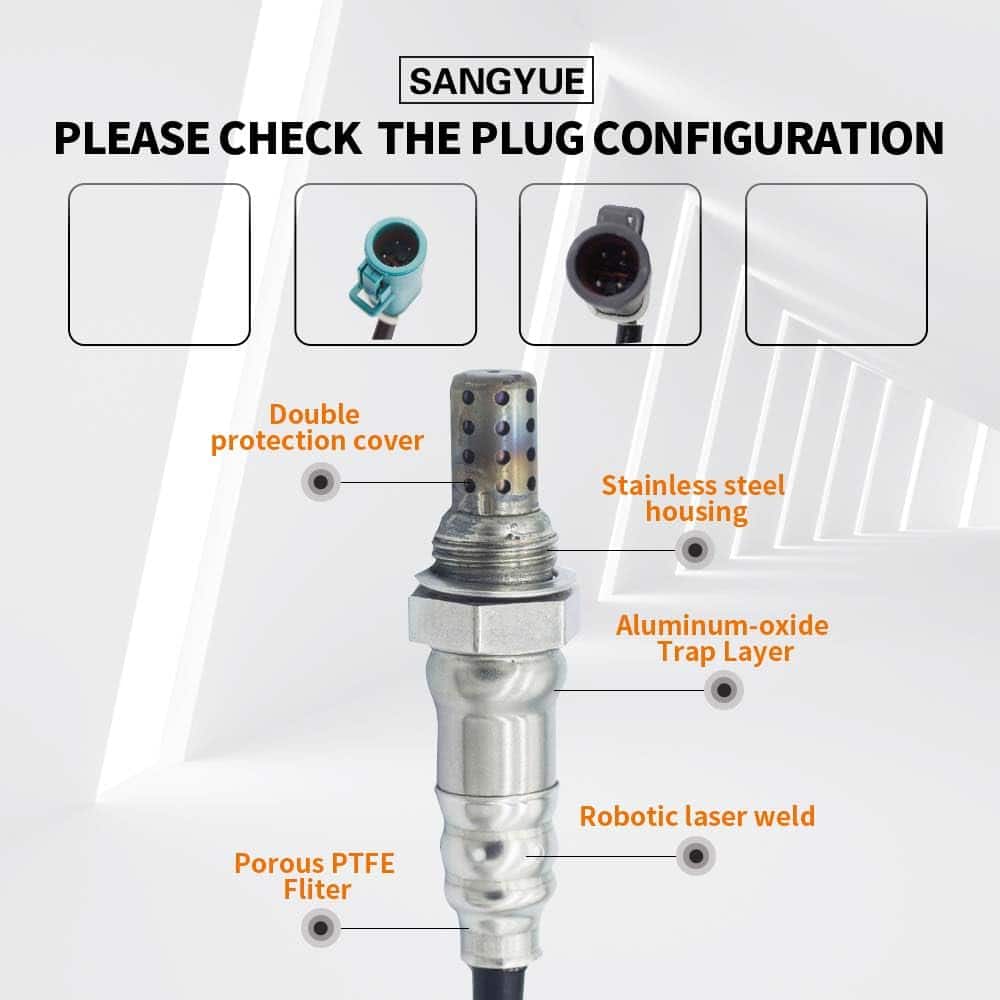 SANGYUE

PLEASE CHECK THE PLUG CONFIGURATION

Double protection cover

Stainless steel housing

Aluminum-oxide Trap Layer

Robotic laser weld

Porous PTFE Fliter