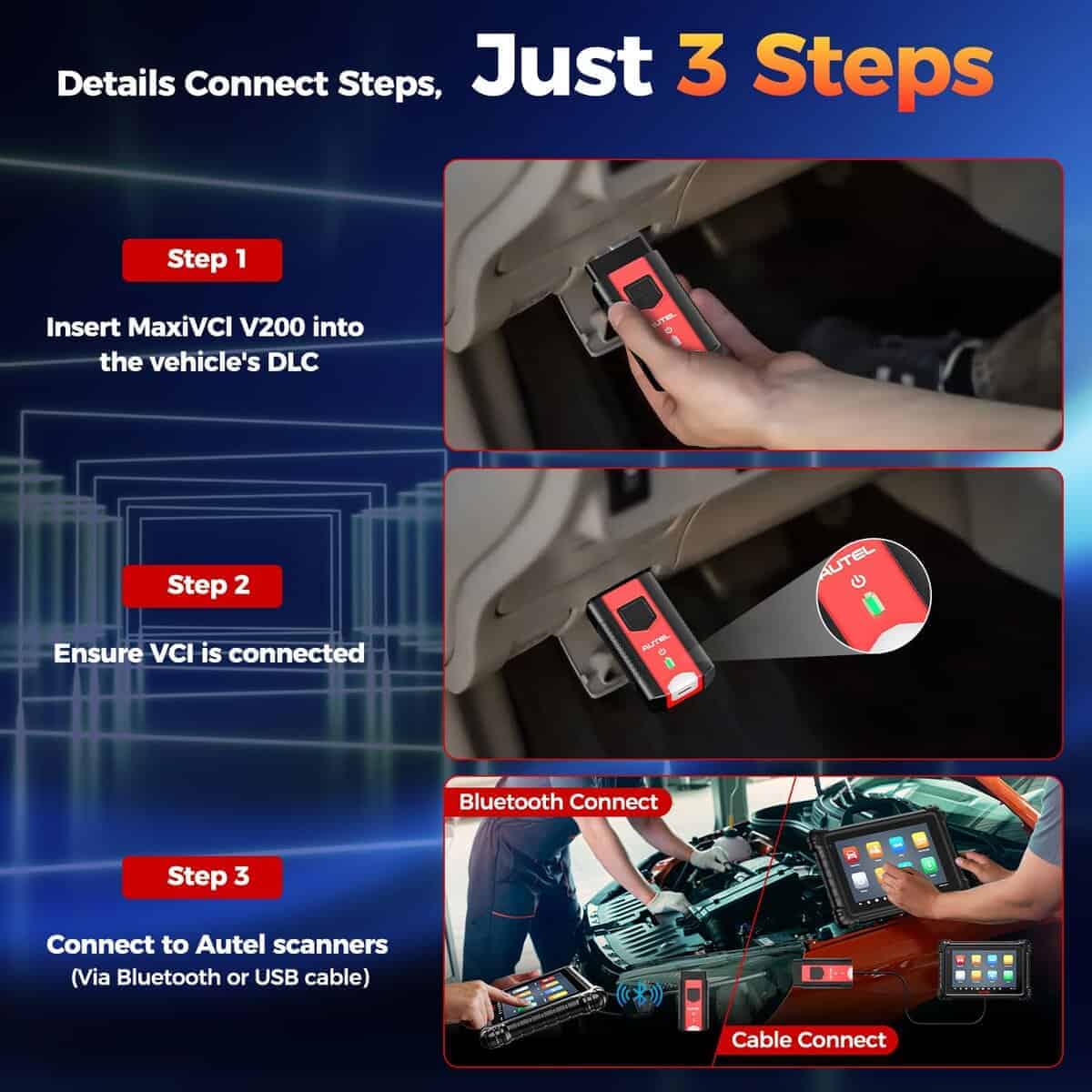 Details Connect Steps, Just 3 Steps

Step 1

Insert MaxiVCI V200 into the vehicle's DLC

AUTEL

Step 2

Ensure VCI is connected

AUTEL

AUTEL

Step 3

Connect to Autel scanners
(Via Bluetooth or USB cable)

Bluetooth Connect

Cable Connect