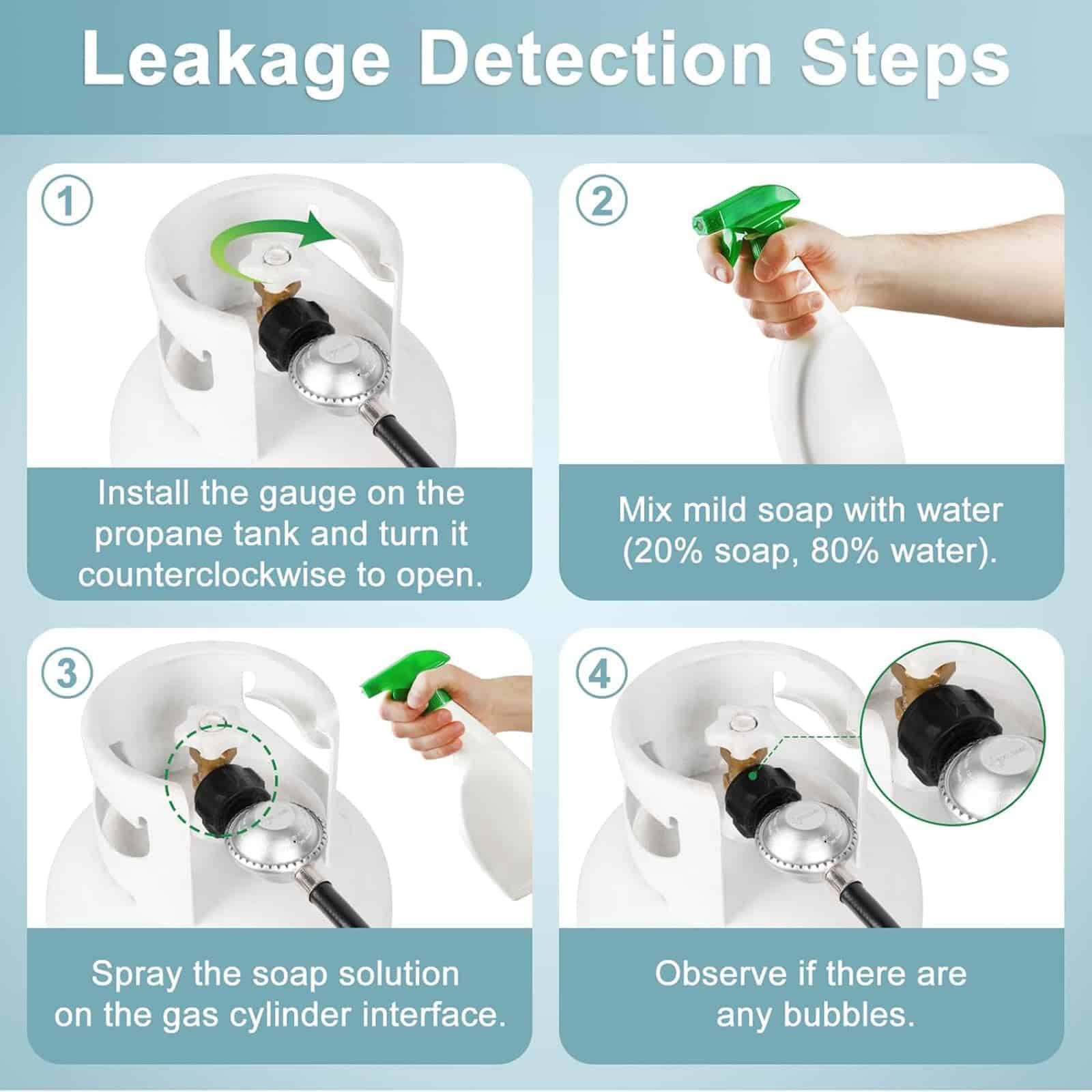 Leakage Detection Steps

1

Install the gauge on the propane tank and turn it counterclockwise to open.

2

Mix mild soap with water (20% soap, 80% water).

3

Spray the soap solution on the gas cylinder interface.

4

Observe if there are any bubbles.