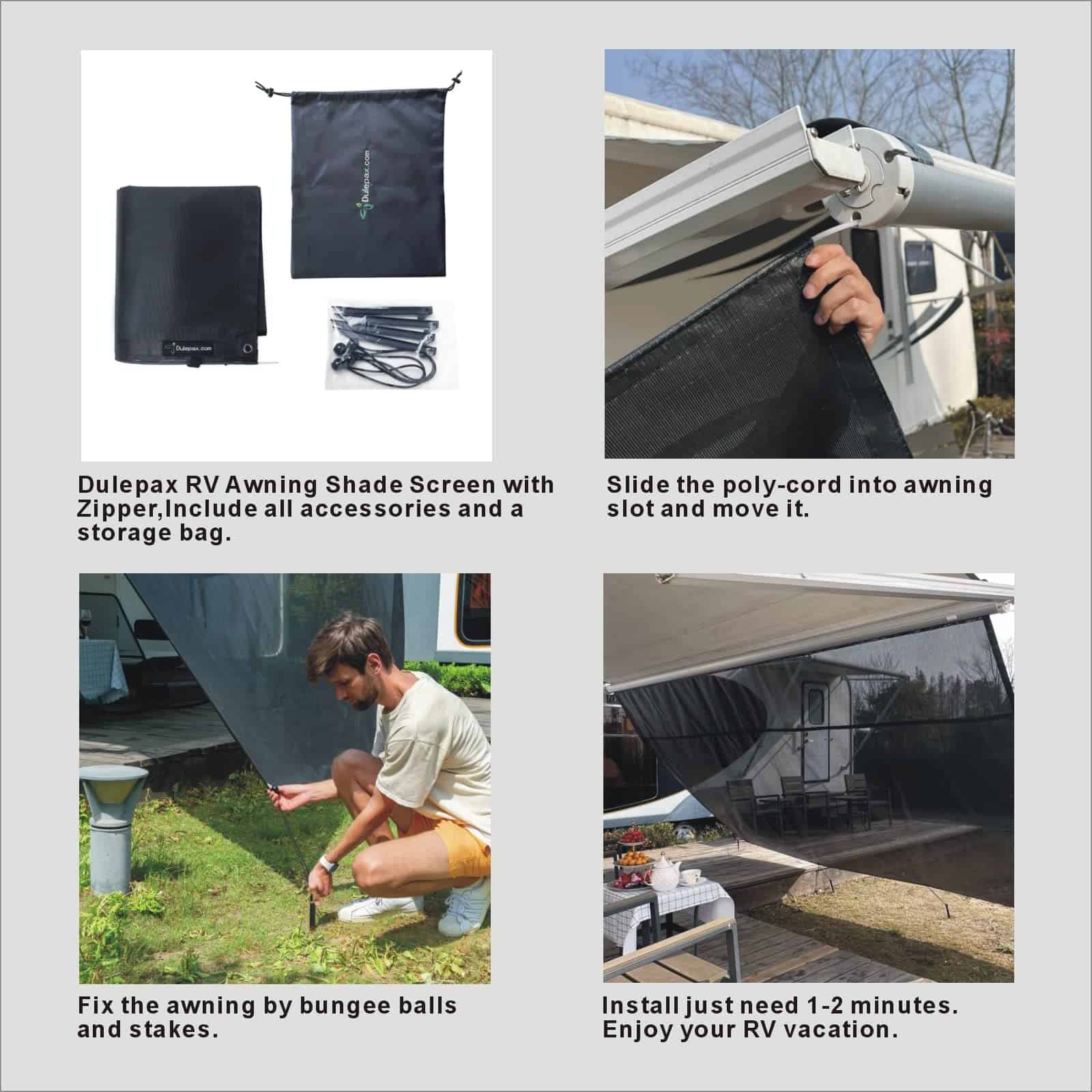 Dulepax.com

Dulepax.com

Dulepax RV Awning Shade Screen with Zipper,Include all accessories and a storage bag.

Slide the poly-cord into awning slot and move it.

Fix the awning by bungee balls and stakes.

Install just need 1-2 minutes. Enjoy your RV vacation.