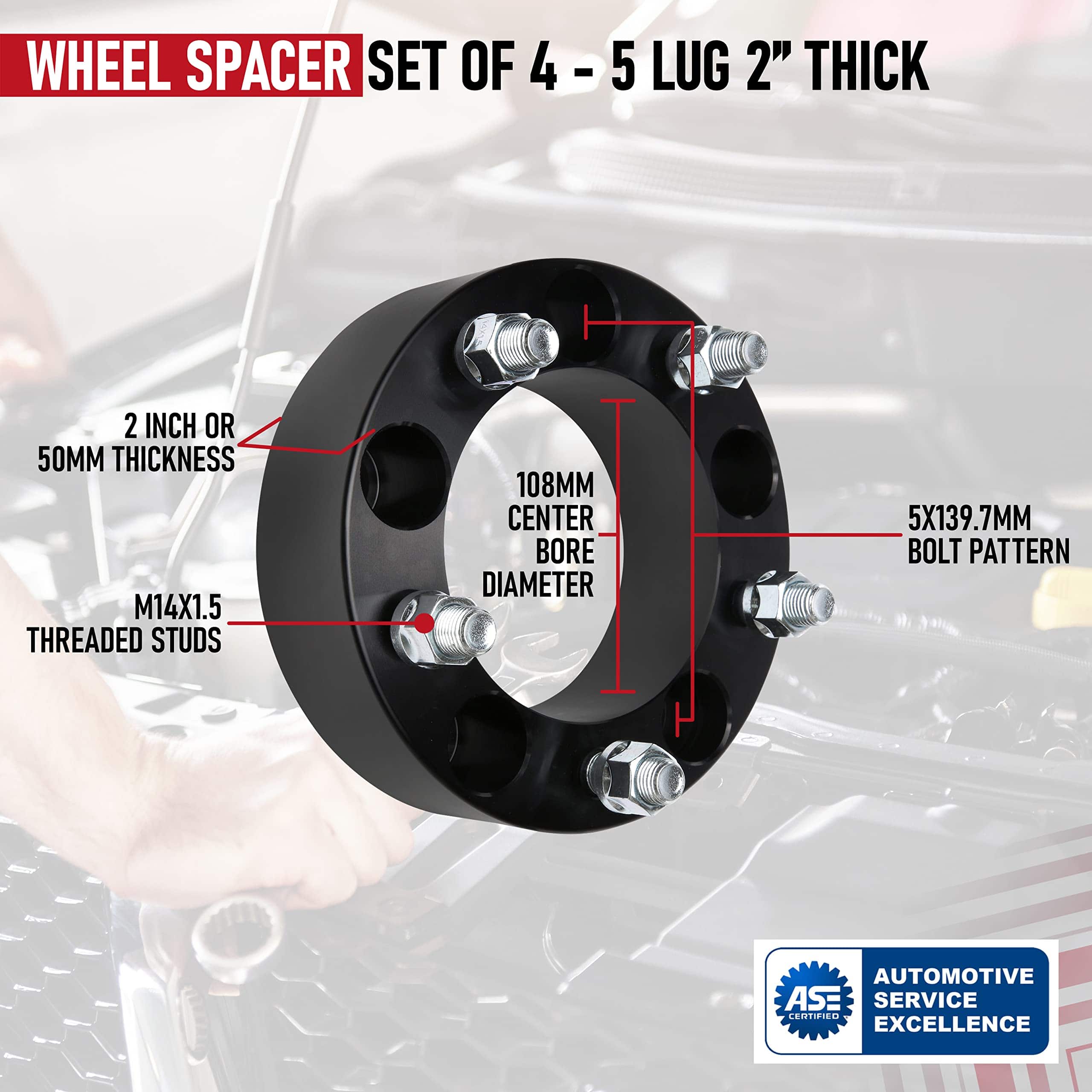 WHEEL SPACER SET OF 4 - 5 LUG 2" THICK

2 INCH OR 50MM THICKNESS

108MM CENTER BORE DIAMETER

5X139.7MM BOLT PATTERN

M14X1.5 THREADED STUDS

14X1.5

ASE CERTIFIED

AUTOMOTIVE SERVICE EXCELLENCE