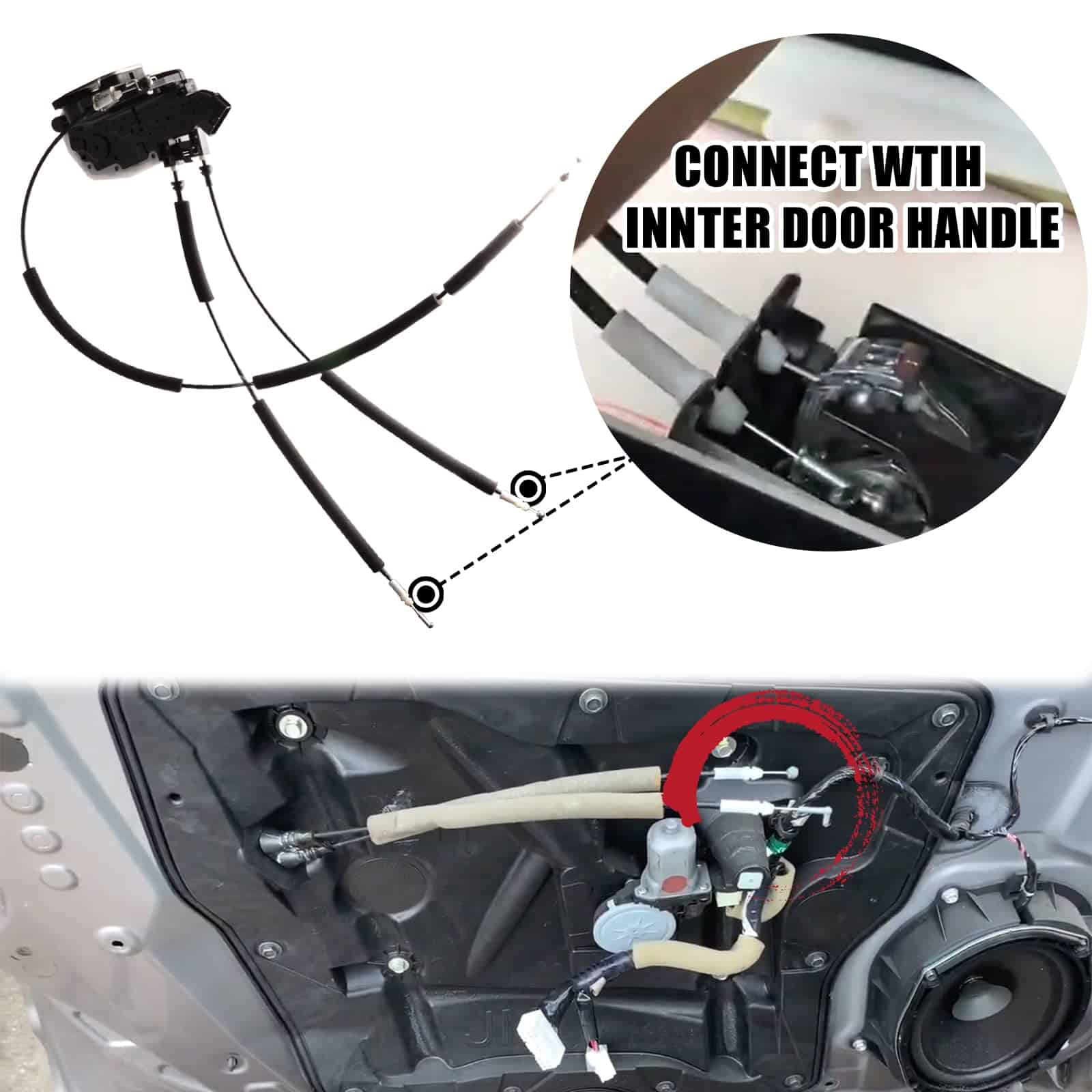 CONNECT WTIH INNTER DOOR HANDLE