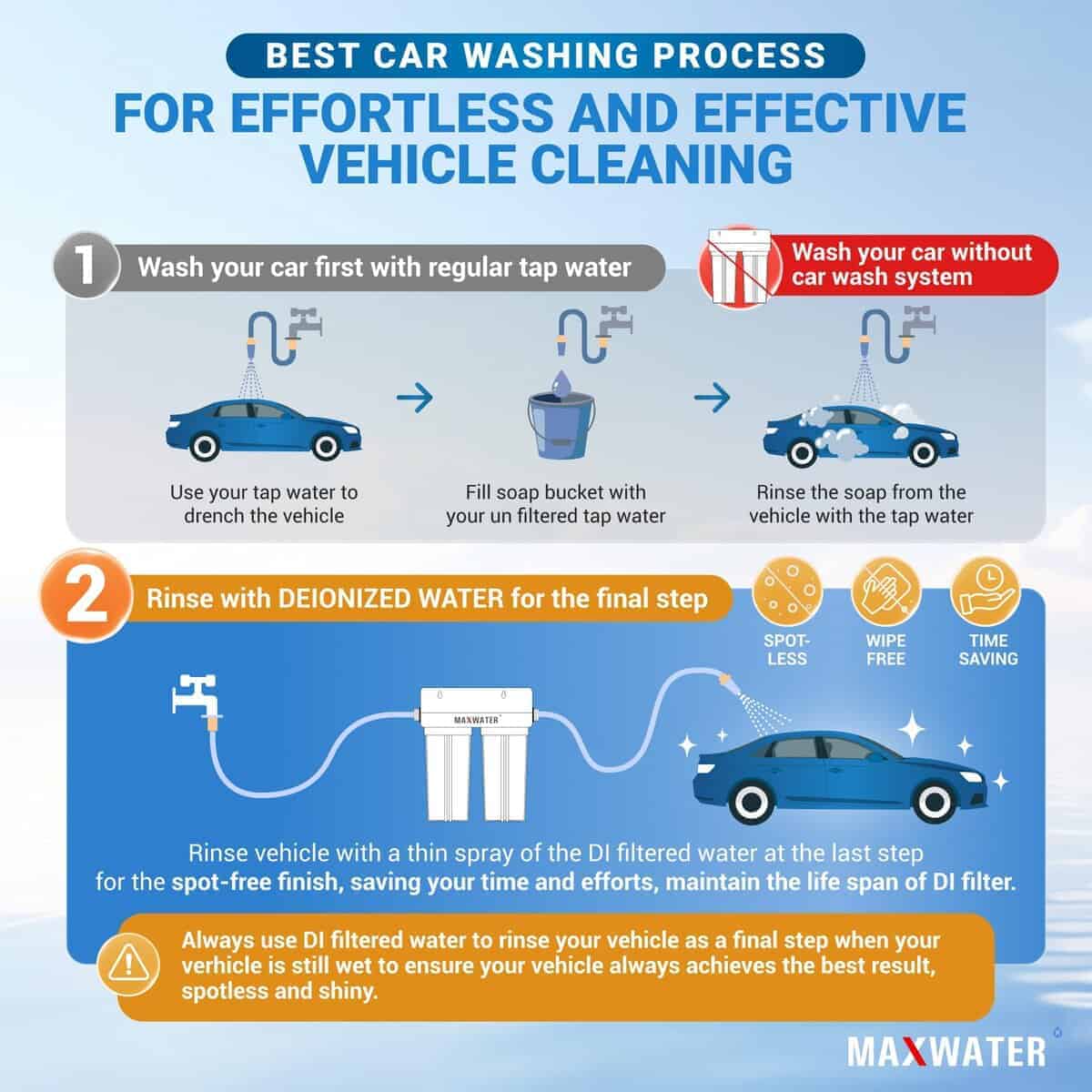 BEST CAR WASHING PROCESS

FOR EFFORTLESS AND EFFECTIVE VEHICLE CLEANING

1 Wash your car first with regular tap water

Wash your car without car wash system

Use your tap water to drench the vehicle

Fill soap bucket with your un filtered tap water

Rinse the soap from the vehicle with the tap water

2 Rinse with DEIONIZED WATER for the final step

SPOT-LESS

WIPE FREE

TIME SAVING

MAXWATER

Rinse vehicle with a thin spray of the DI filtered water at the last step for the spot-free finish, saving your time and efforts, maintain the life span of DI filter.

Always use DI filtered water to rinse your vehicle as a final step when your verhicle is still wet to ensure your vehicle always achieves the best result, spotless and shiny.

MAXWATER