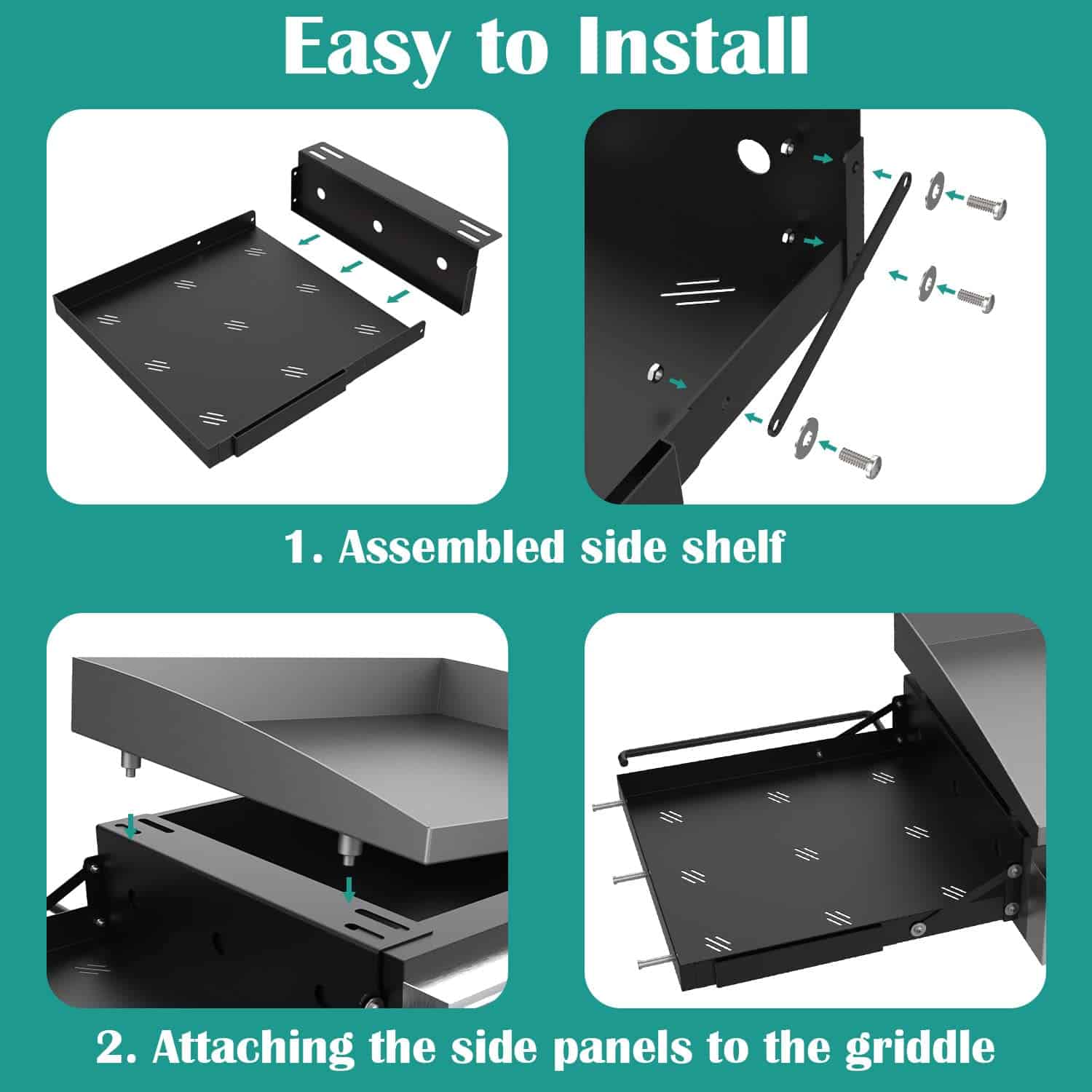 Easy to Install

1. Assembled side shelf

2. Attaching the side panels to the griddle