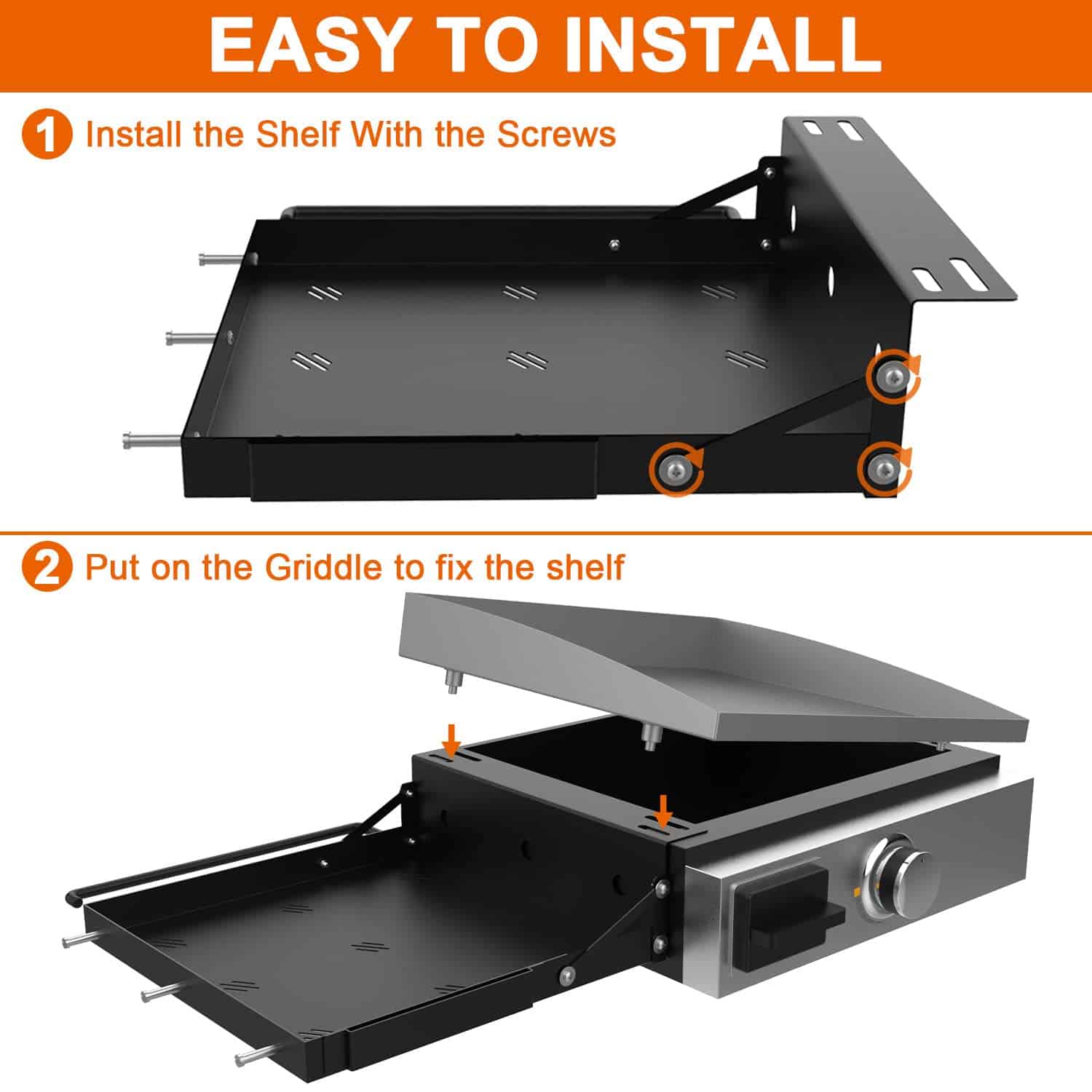 EASY TO INSTALL

1 Install the Shelf With the Screws

2 Put on the Griddle to fix the shelf