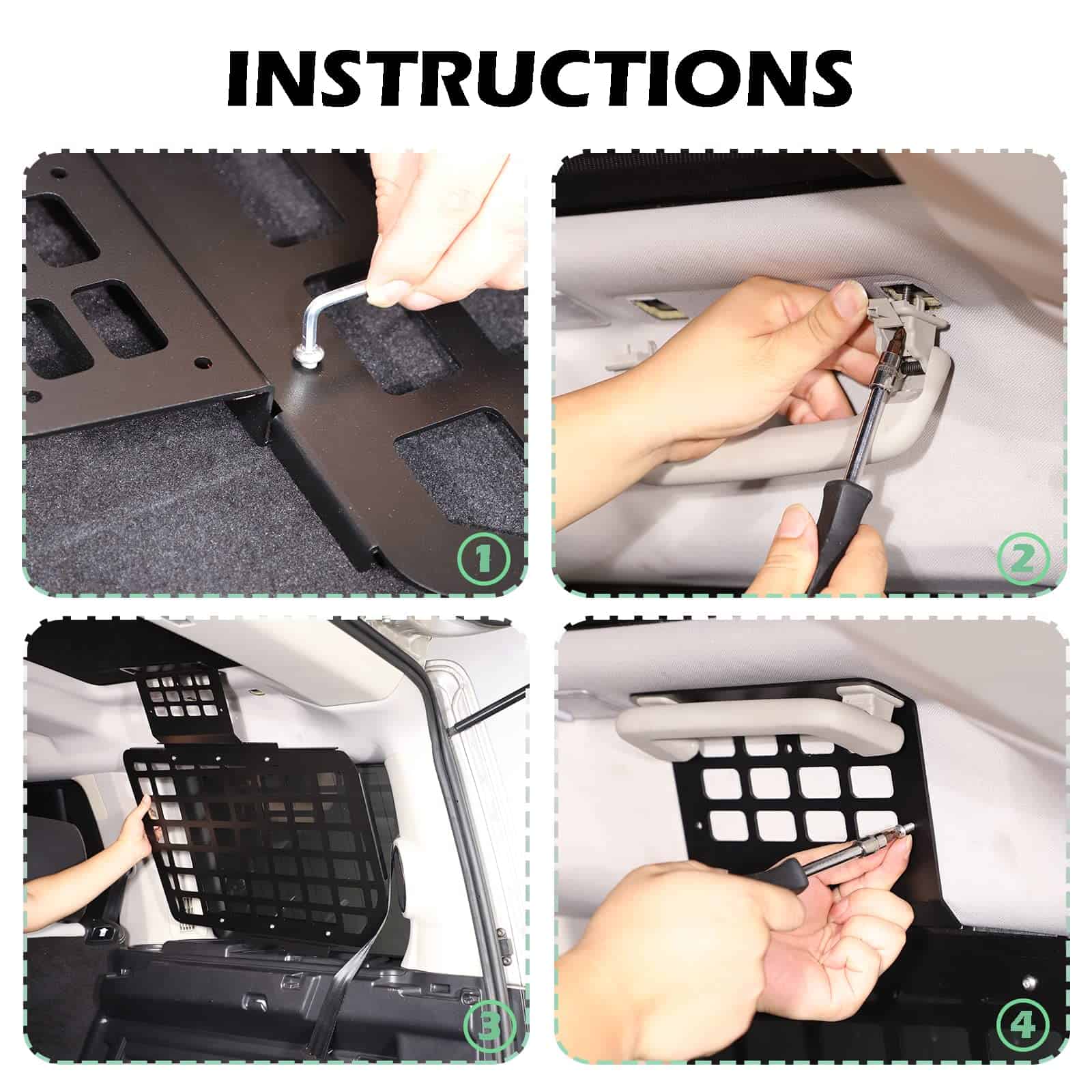 INSTRUCTIONS

1

2

3

4