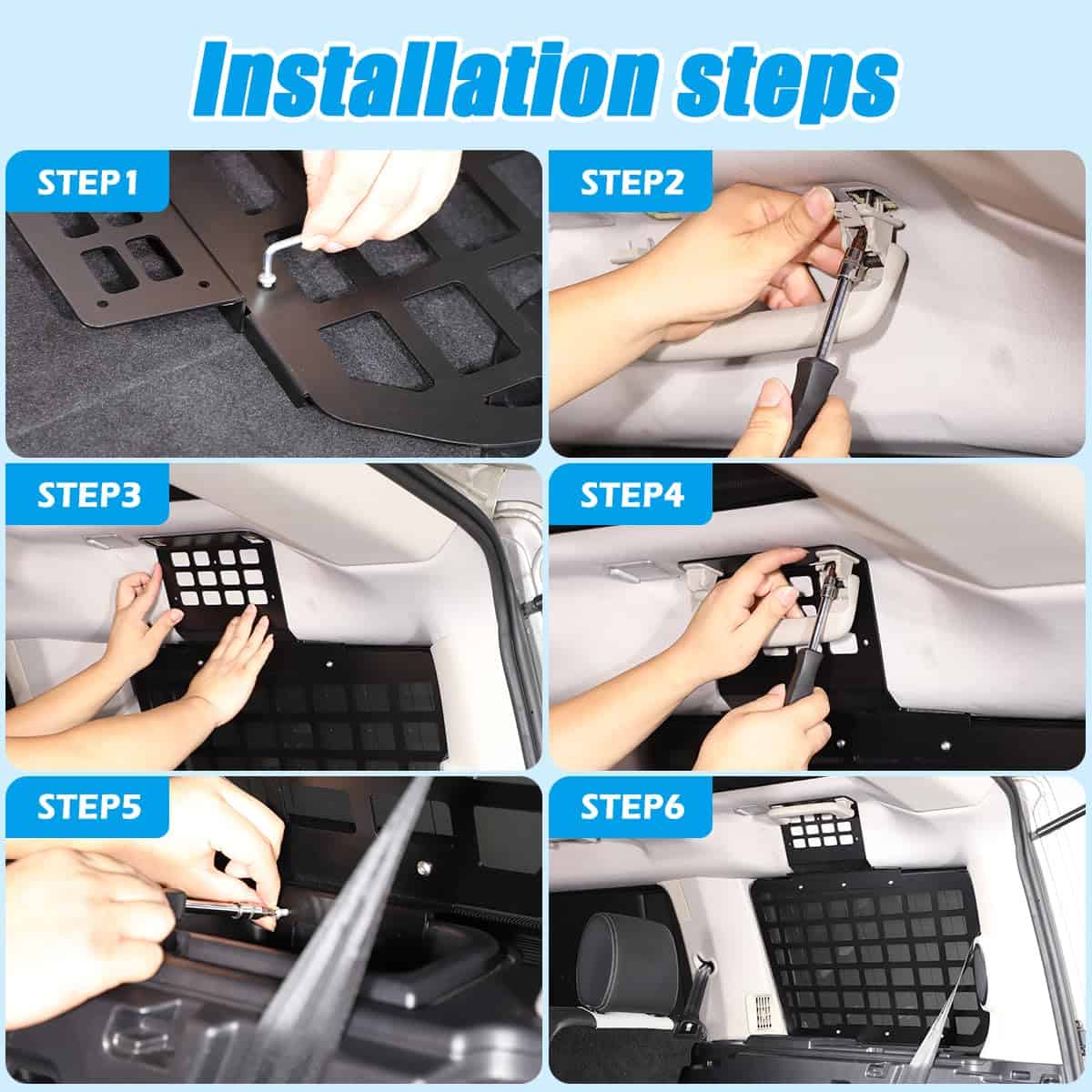 Installation steps

STEP1

STEP2

STEP3

STEP4

STEP5

STEP6