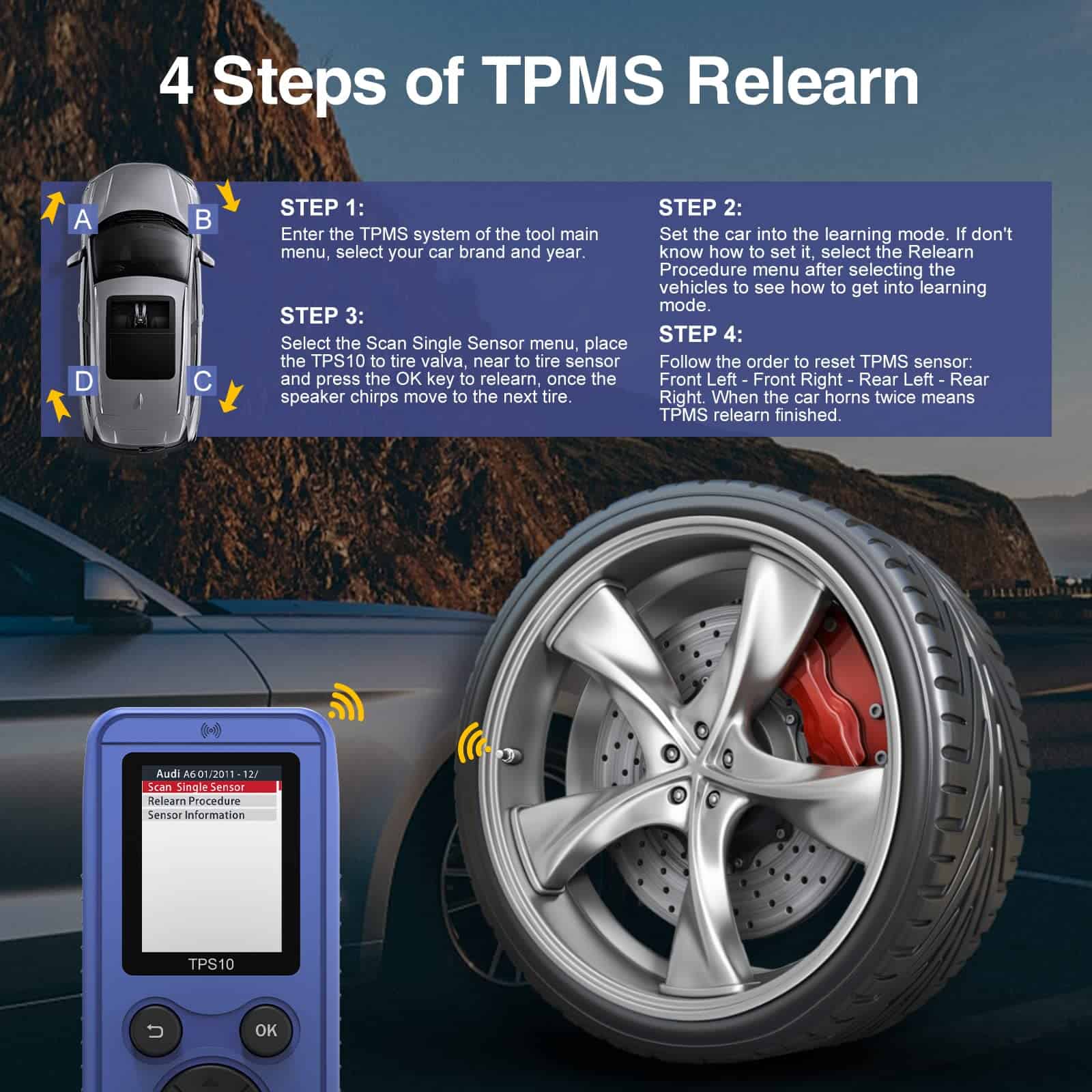 4 Steps of TPMS Relearn

A
B
D
C

STEP 1:
Enter the TPMS system of the tool main menu, select your car brand and year.

STEP 3:
Select the Scan Single Sensor menu, place the TPS10 to tire valva, near to tire sensor and press the OK key to relearn, once the speaker chirps move to the next tire.

STEP 2:
Set the car into the learning mode. If don't know how to set it, select the Relearn Procedure menu after selecting the vehicles to see how to get into learning mode.

STEP 4:
Follow the order to reset TPMS sensor: Front Left - Front Right - Rear Left - Rear Right. When the car horns twice means TPMS relearn finished.

Audi A6 01/2011 - 12/
Scan Single Sensor
Relearn Procedure
Sensor Information
TPS10
OK