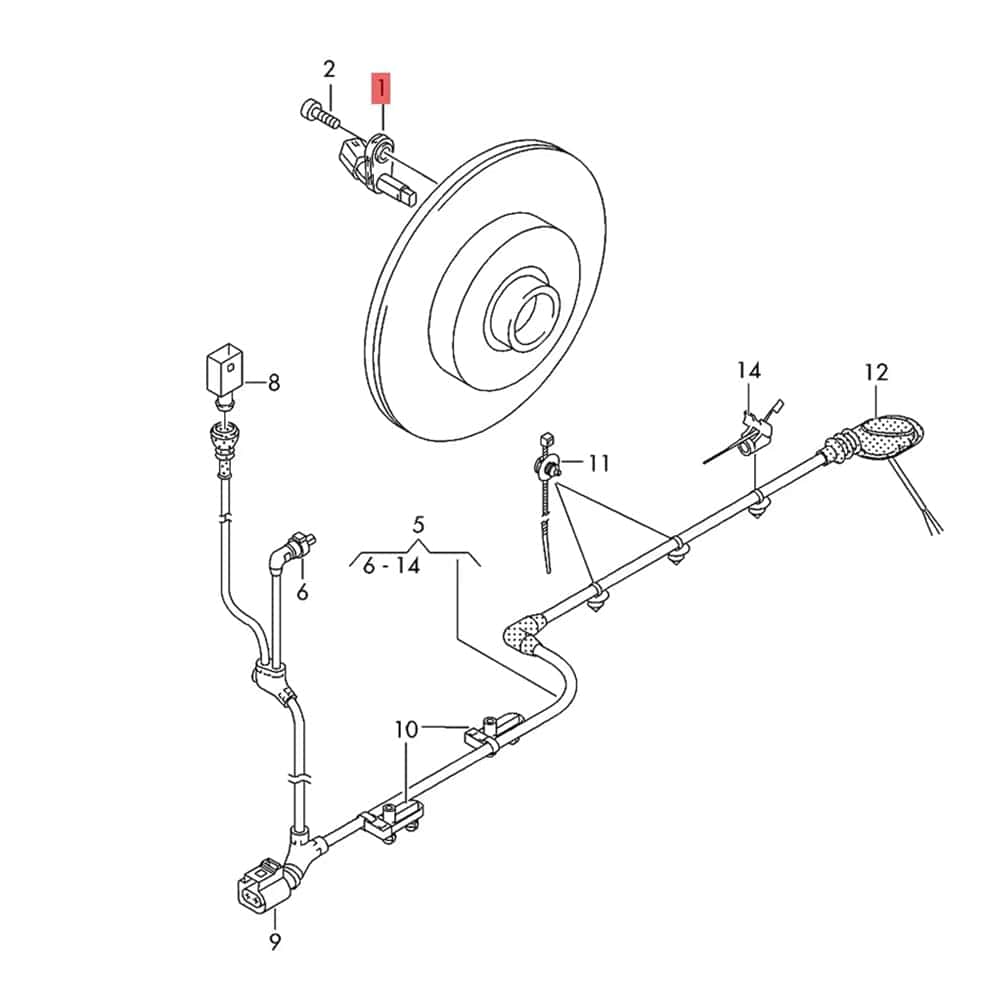 2
1
8
14
12
11
5
6 - 14
6
10
9