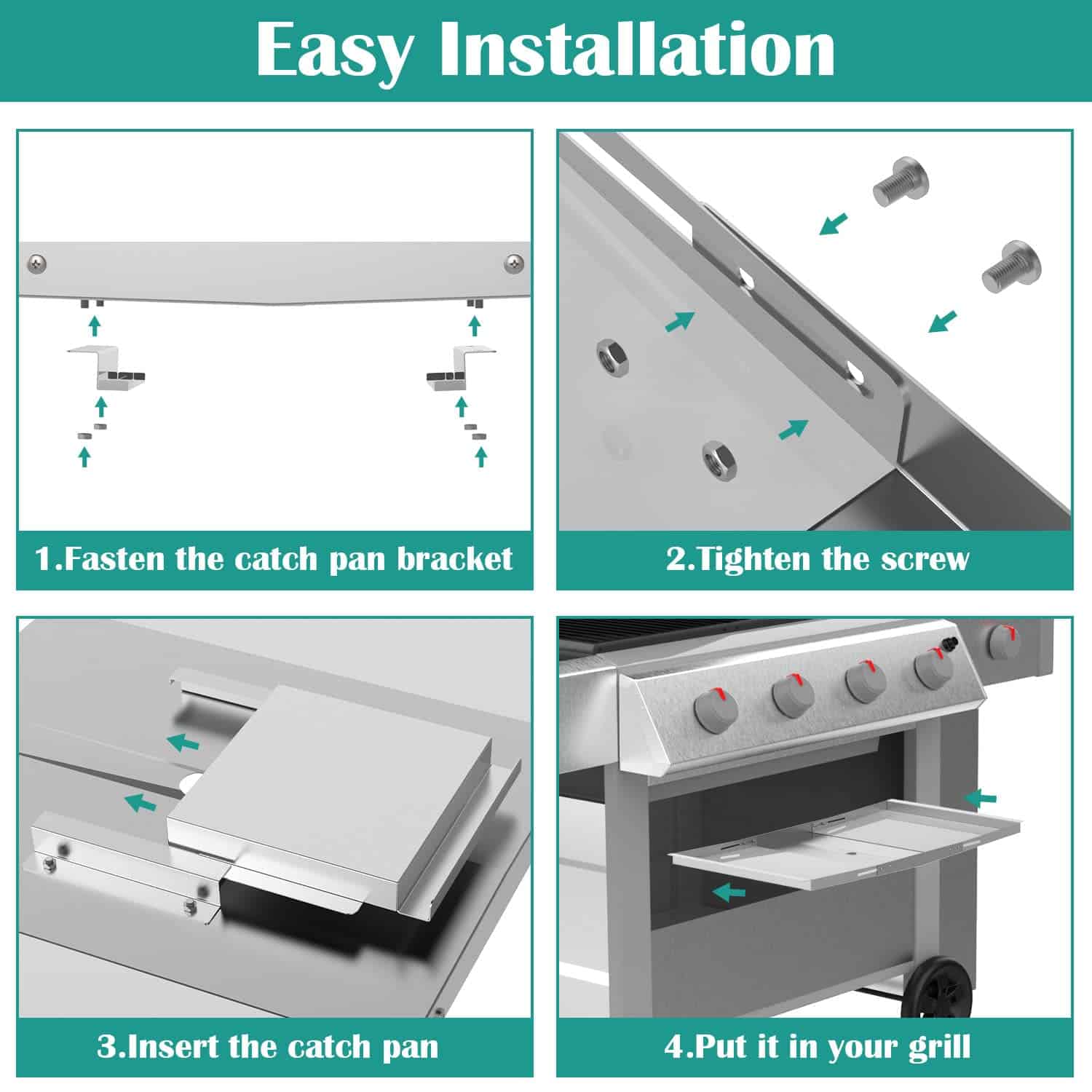 Easy Installation

1.Fasten the catch pan bracket

2.Tighten the screw

3.Insert the catch pan

4.Put it in your grill