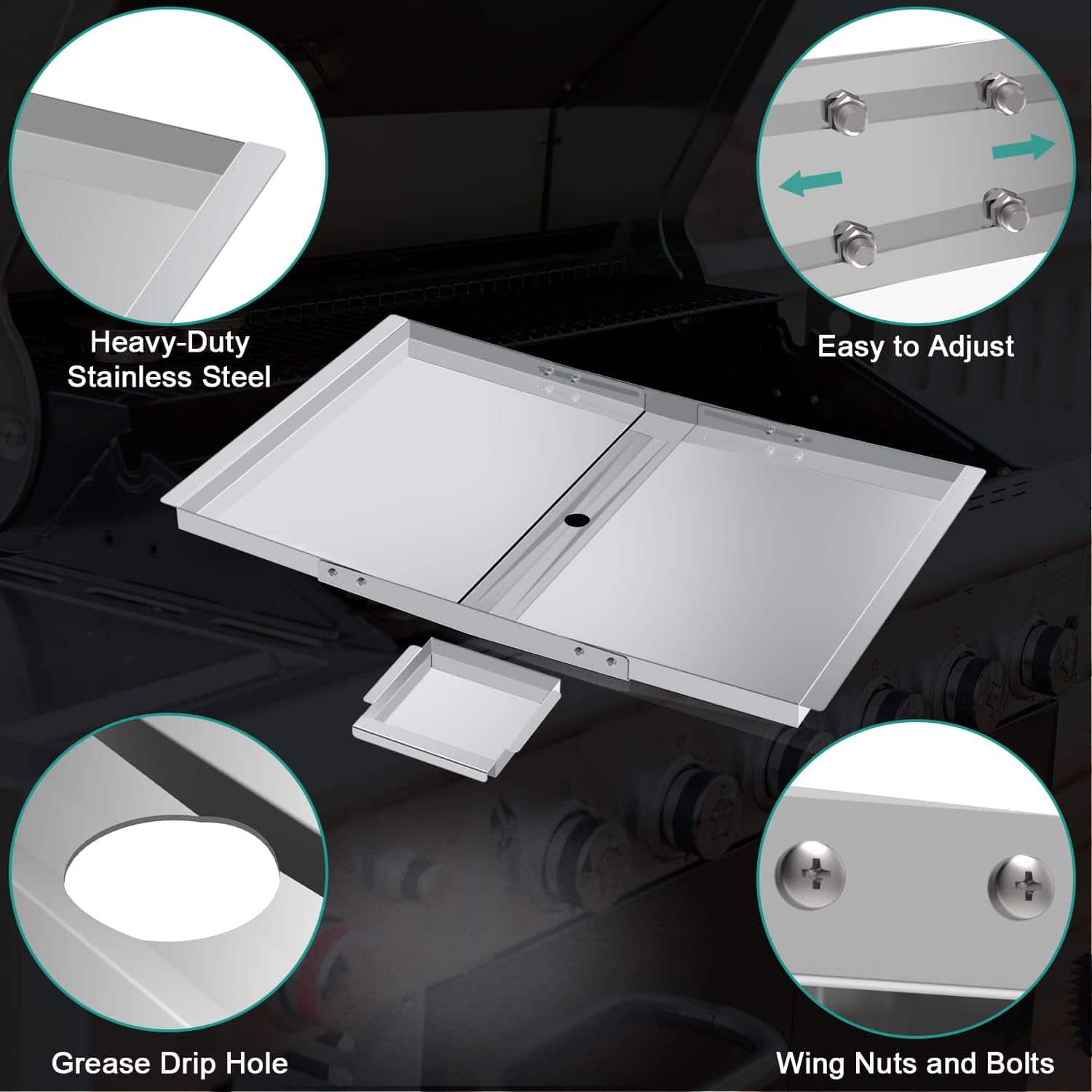 Heavy-Duty Stainless Steel

Easy to Adjust

Grease Drip Hole

Wing Nuts and Bolts