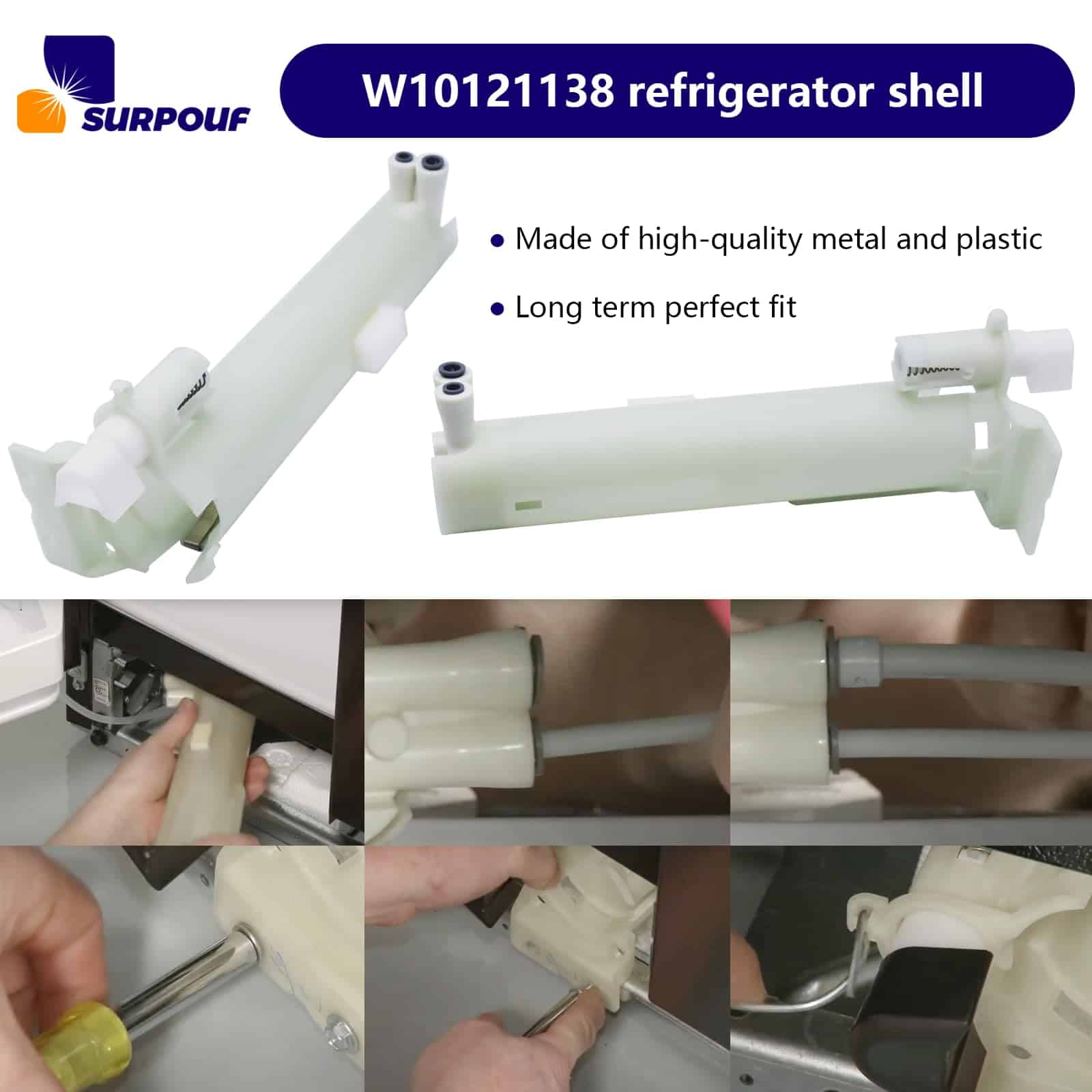 SURPOUF

W10121138 refrigerator shell

• Made of high-quality metal and plastic

• Long term perfect fit