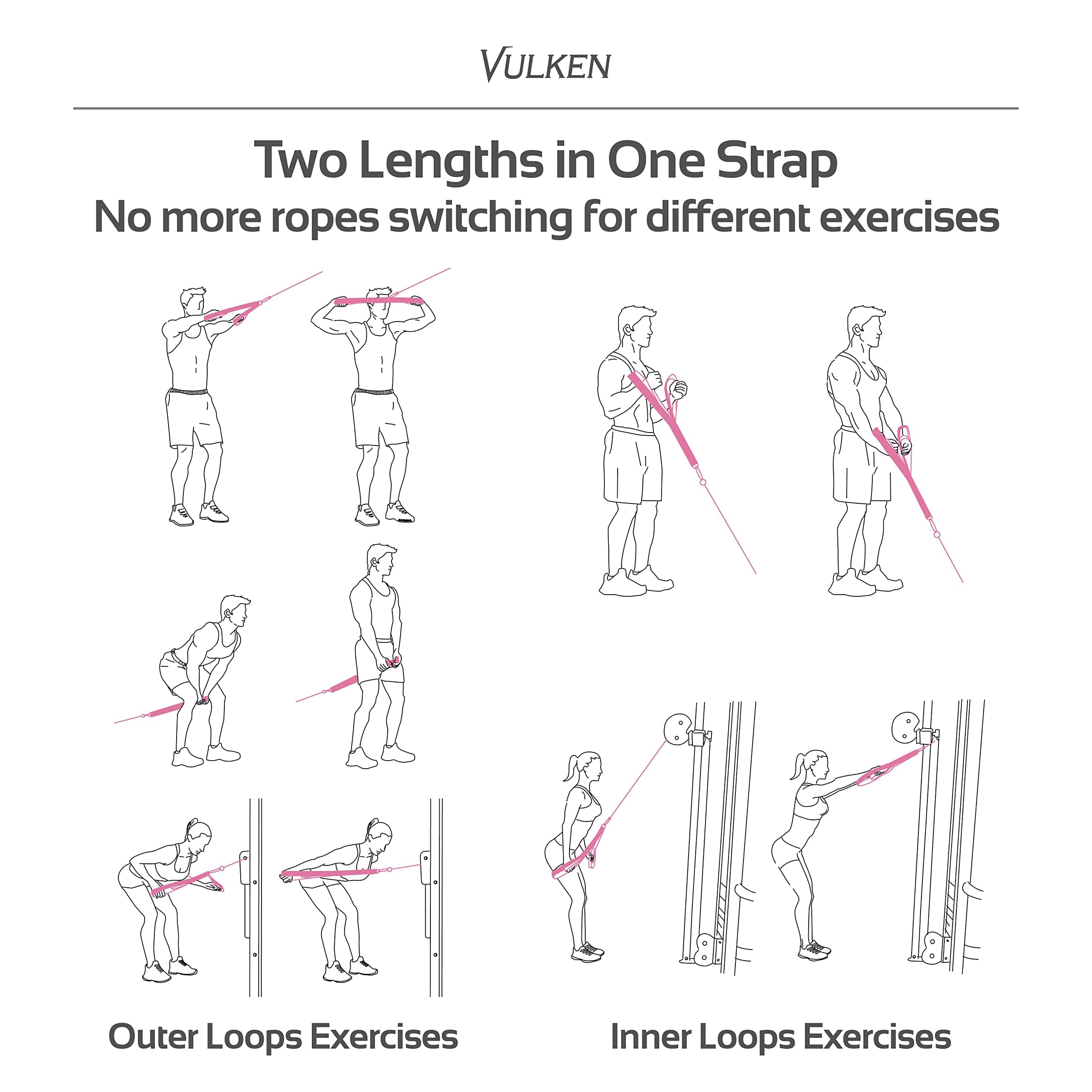 VULKEN

Two Lengths in One Strap
No more ropes switching for different exercises

Outer Loops Exercises

Inner Loops Exercises