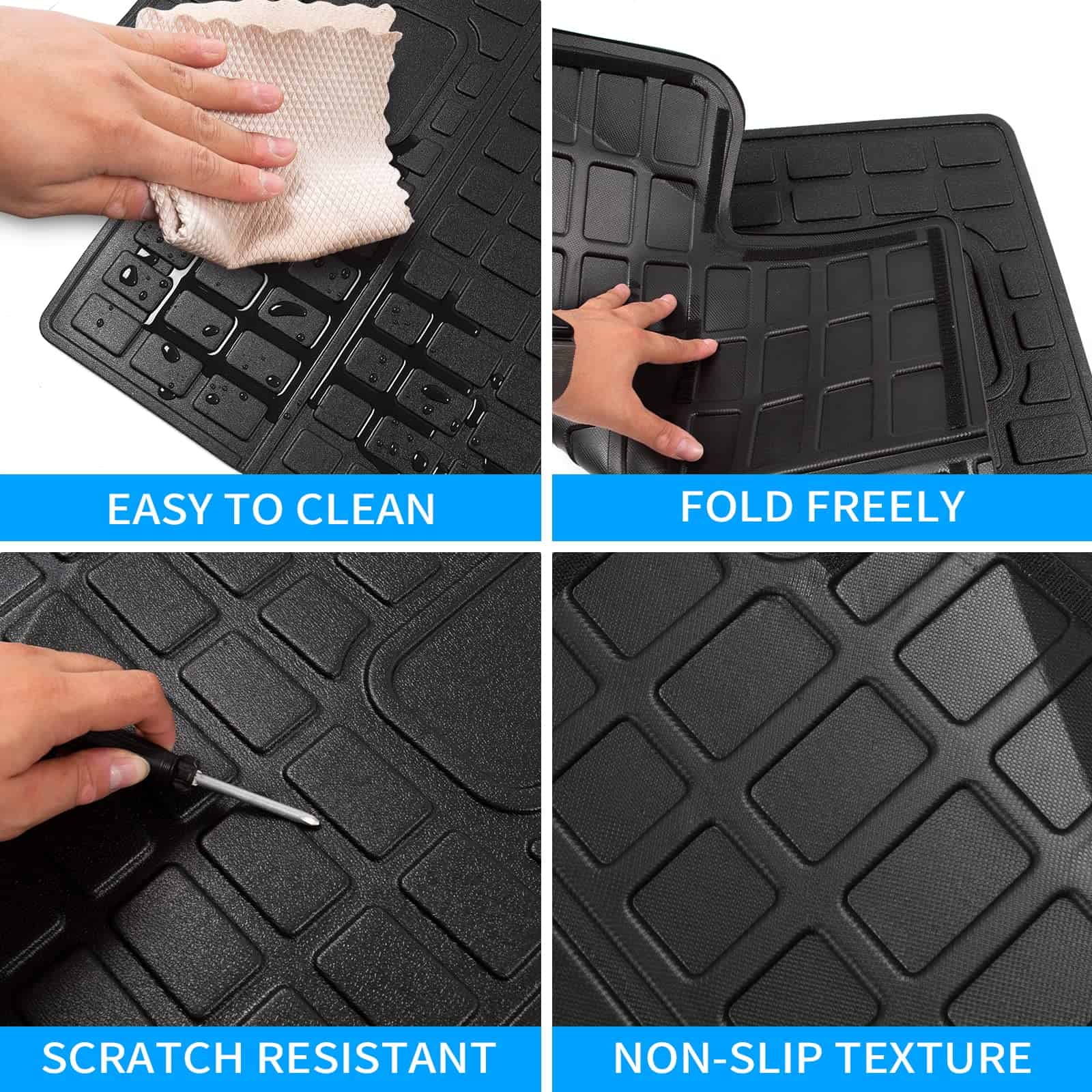 EASY TO CLEAN

FOLD FREELY

SCRATCH RESISTANT

NON-SLIP TEXTURE