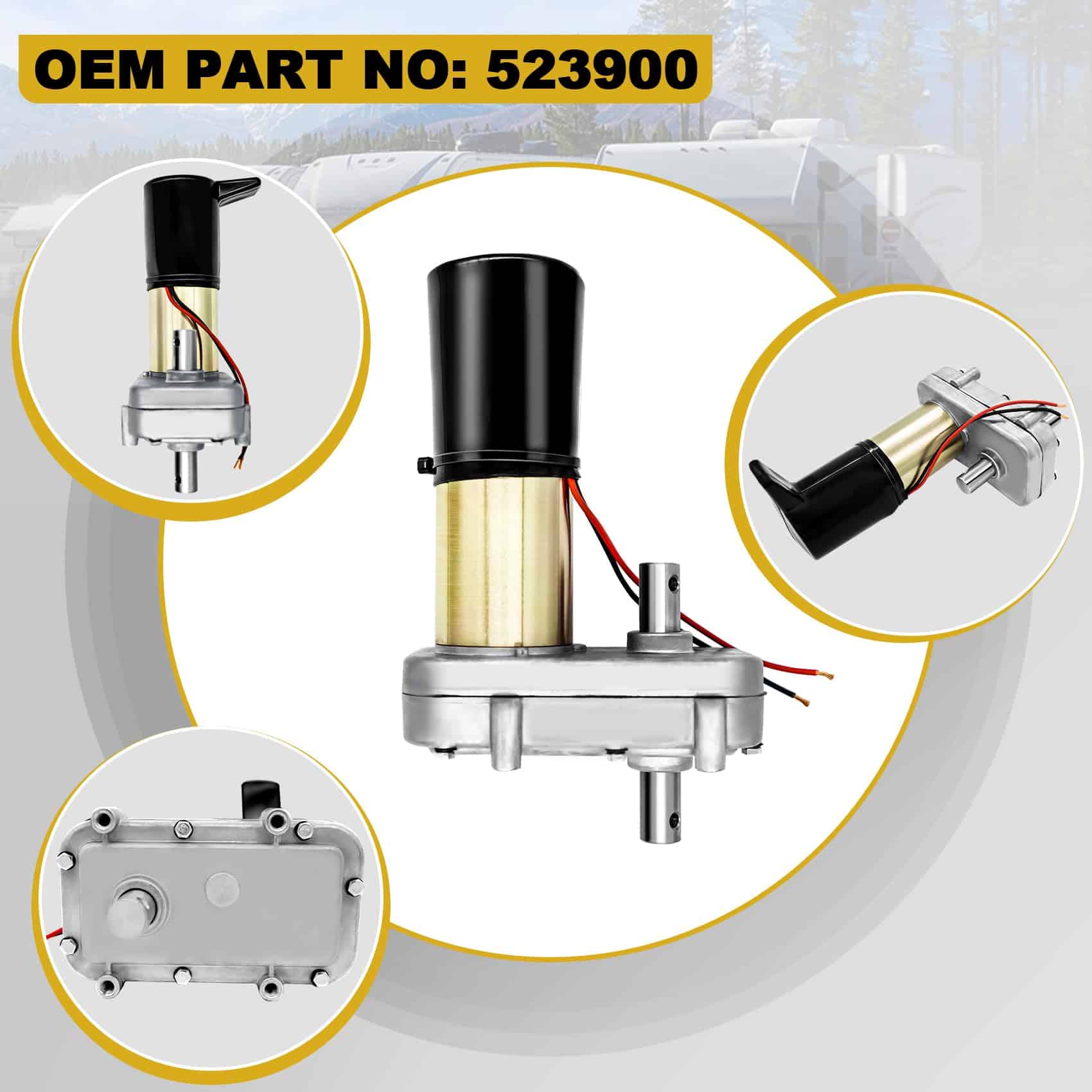 OEM PART NO: 523900