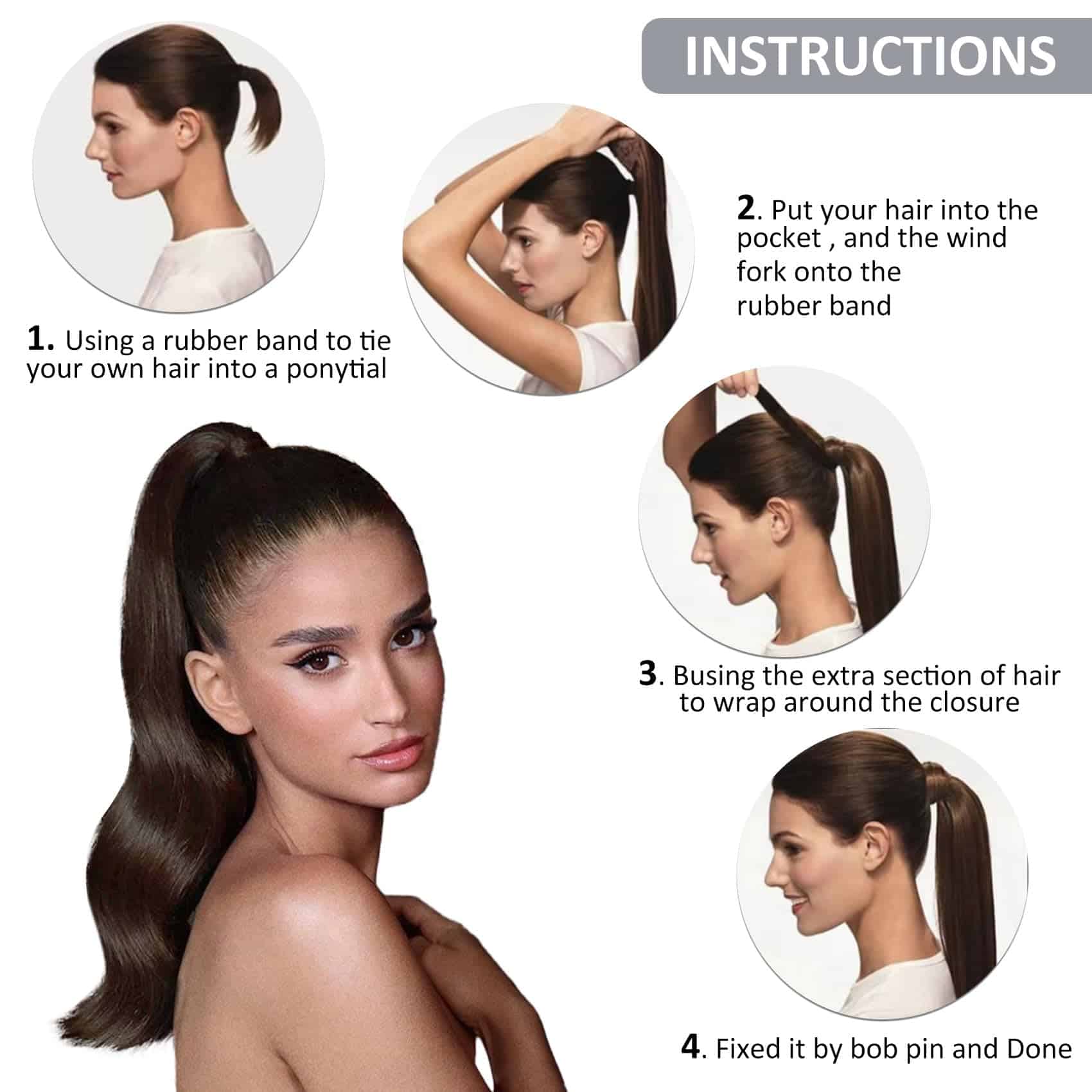 INSTRUCTIONS

1. Using a rubber band to tie your own hair into a ponytial

2. Put your hair into the pocket , and the wind fork onto the rubber band

3. Busing the extra section of hair to wrap around the closure

4. Fixed it by bob pin and Done