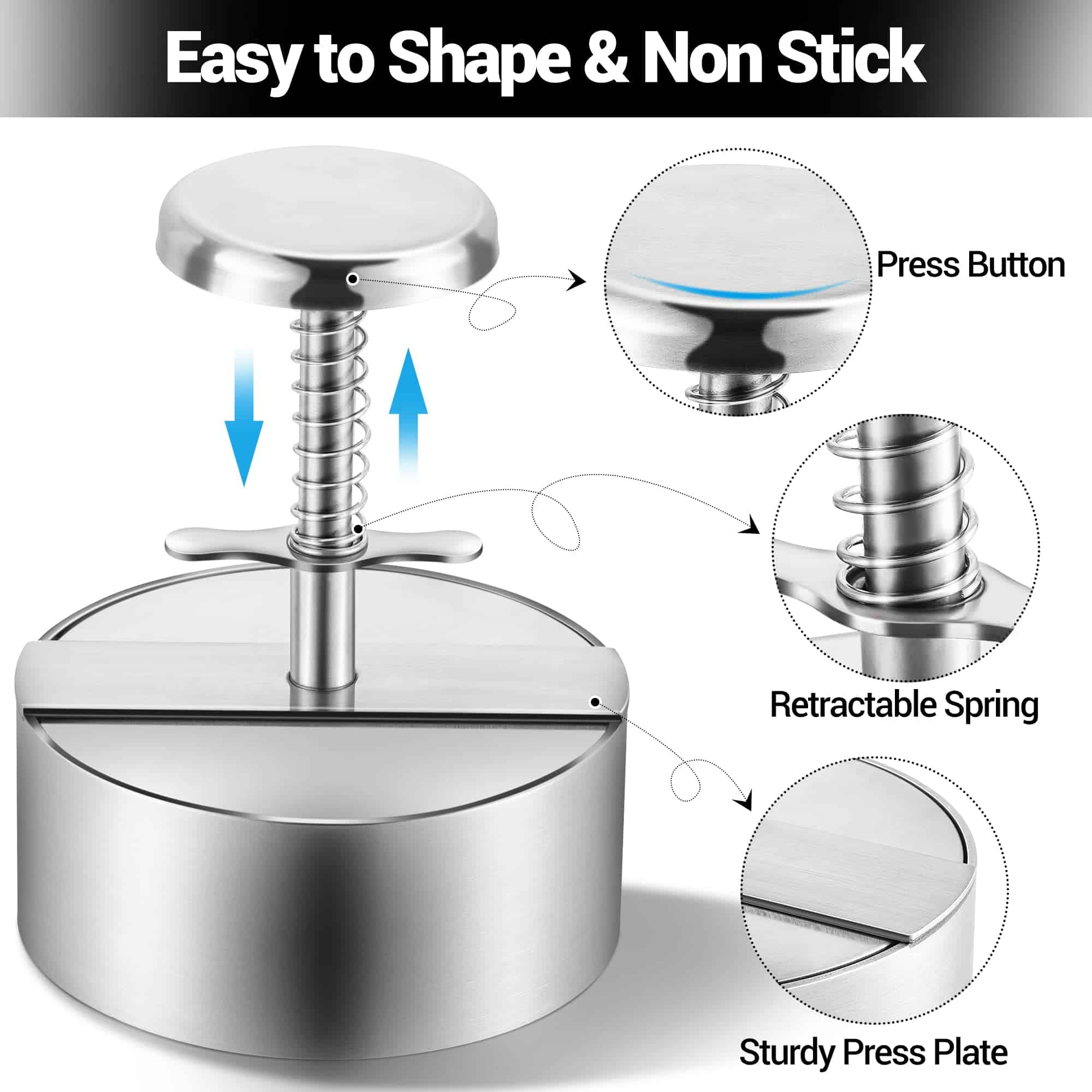 Easy to Shape & Non Stick

Press Button

Retractable Spring

Sturdy Press Plate