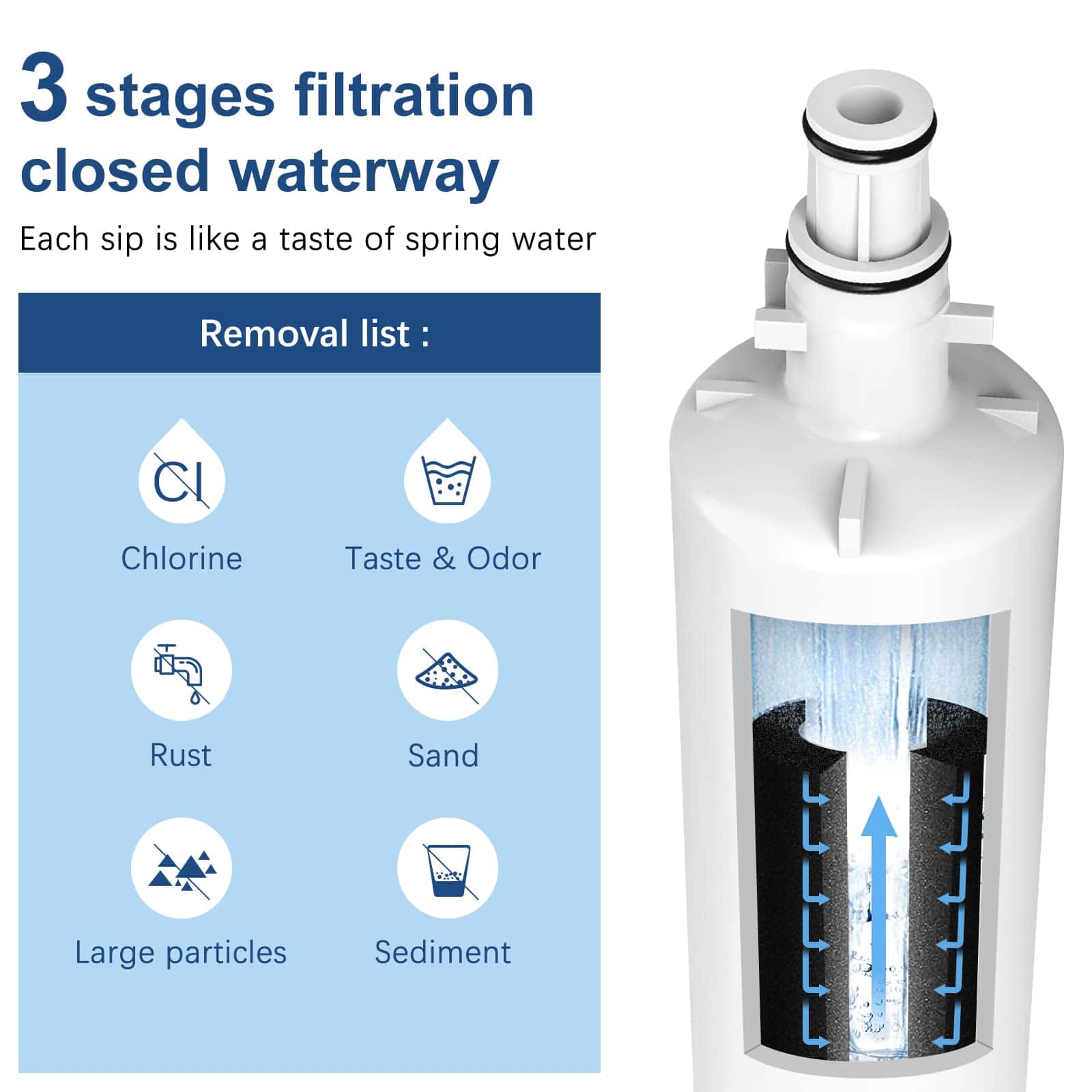 3 stages filtration closed waterway

Each sip is like a taste of spring water

Removal list :

Cl

Chlorine

Taste & Odor

Rust

Sand

Large particles

Sediment