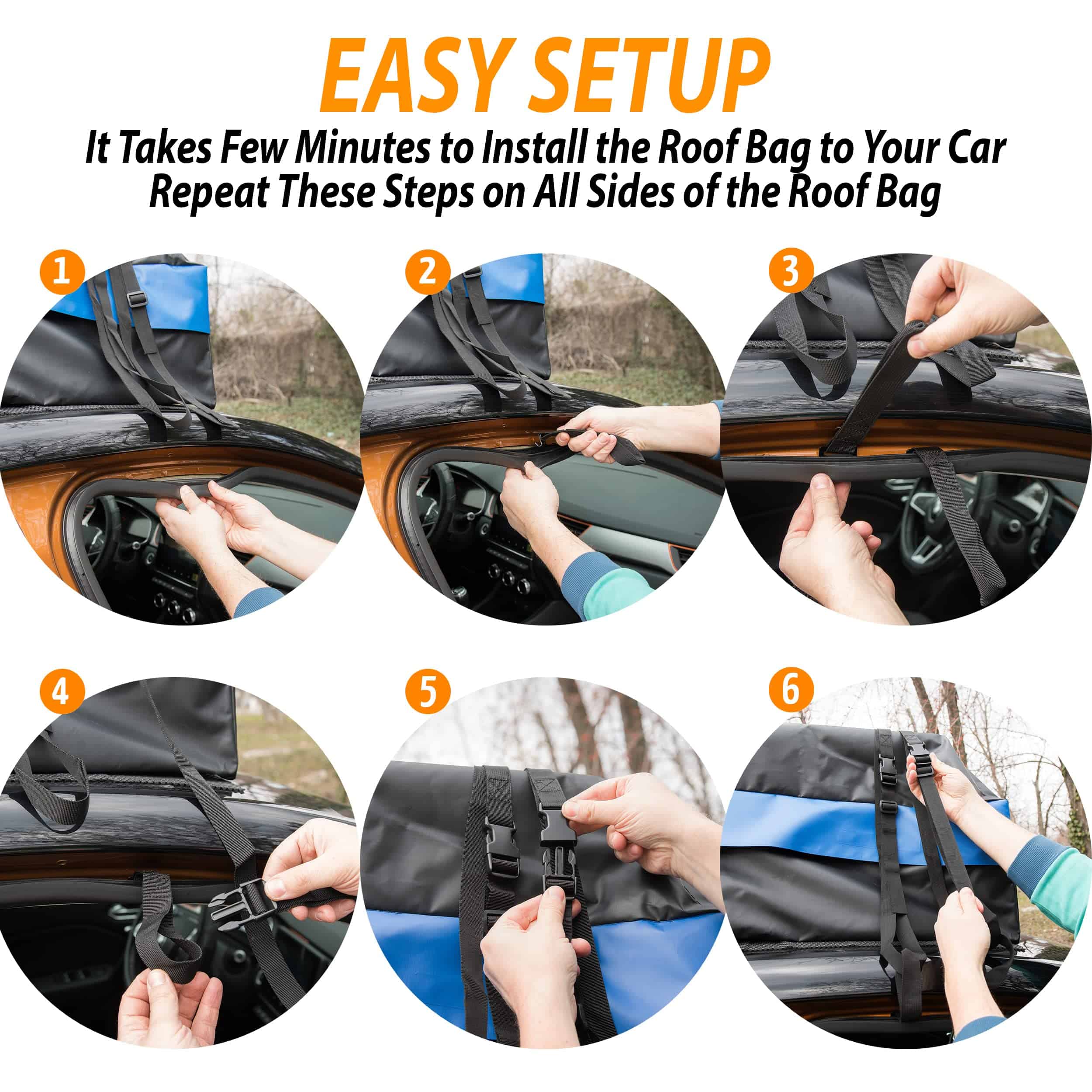 EASY SETUP

It Takes Few Minutes to Install the Roof Bag to Your Car
Repeat These Steps on All Sides of the Roof Bag

1

2

3

4

5

6