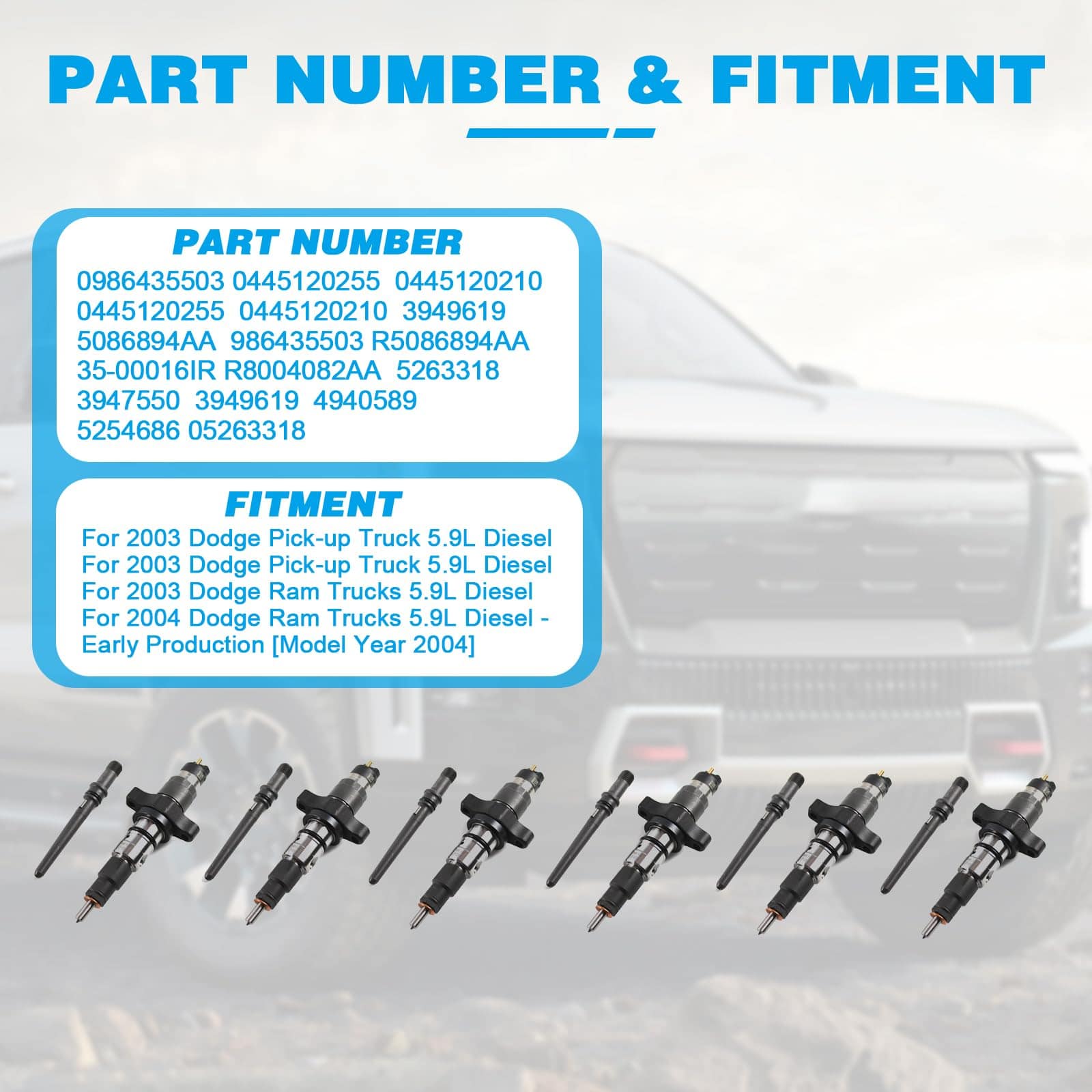 PART NUMBER & FITMENT

PART NUMBER
0986435503 0445120255 0445120210 0445120255 0445120210 3949619 5086894AA 986435503 R5086894AA 35-00016IR R8004082AA 5263318 3947550 3949619 4940589 5254686 05263318

FITMENT
For 2003 Dodge Pick-up Truck 5.9L Diesel
For 2003 Dodge Pick-up Truck 5.9L Diesel
For 2003 Dodge Ram Trucks 5.9L Diesel
For 2004 Dodge Ram Trucks 5.9L Diesel - Early Production [Model Year 2004]