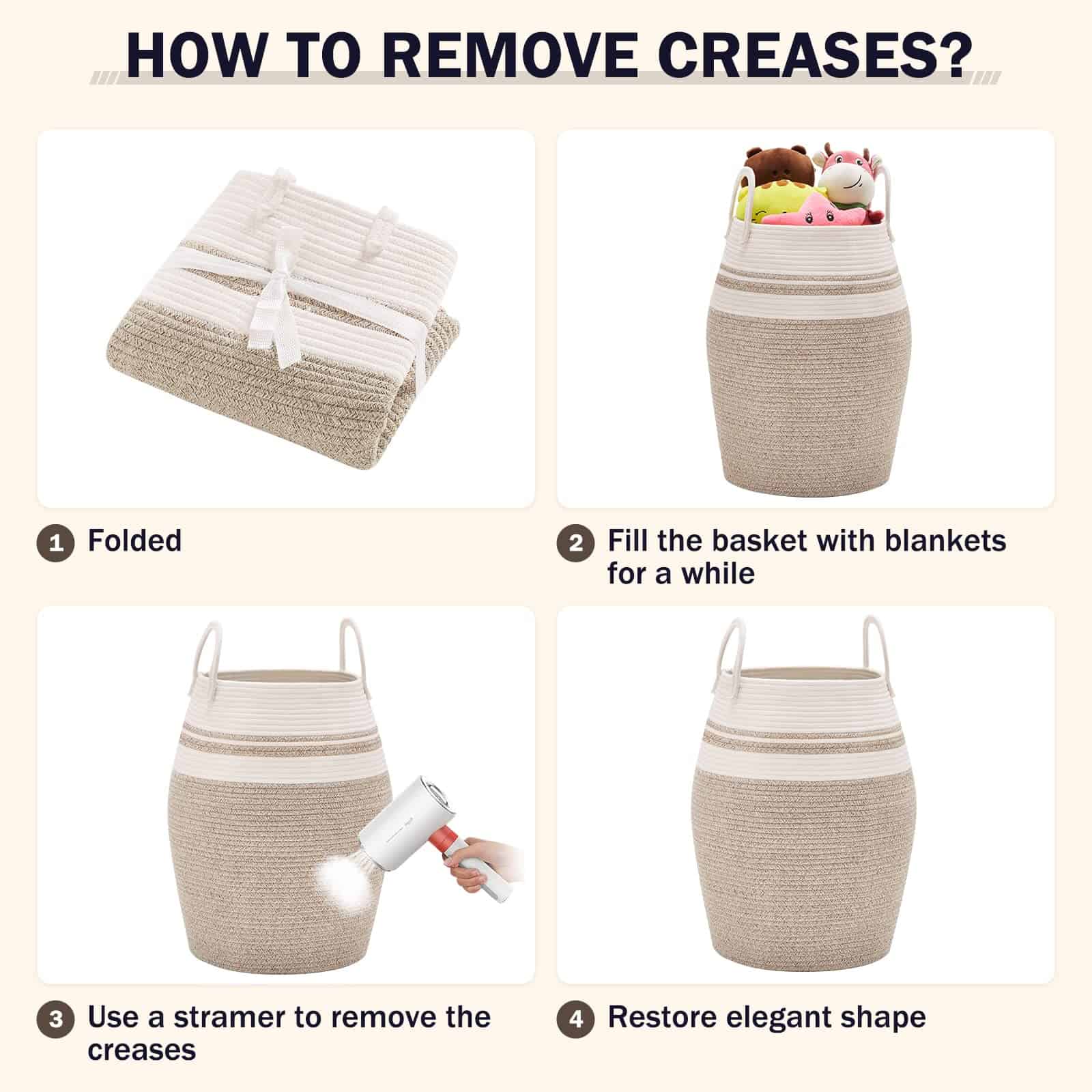 HOW TO REMOVE CREASES?

1 Folded

2 Fill the basket with blankets for a while

3 Use a stramer to remove the creases

4 Restore elegant shape