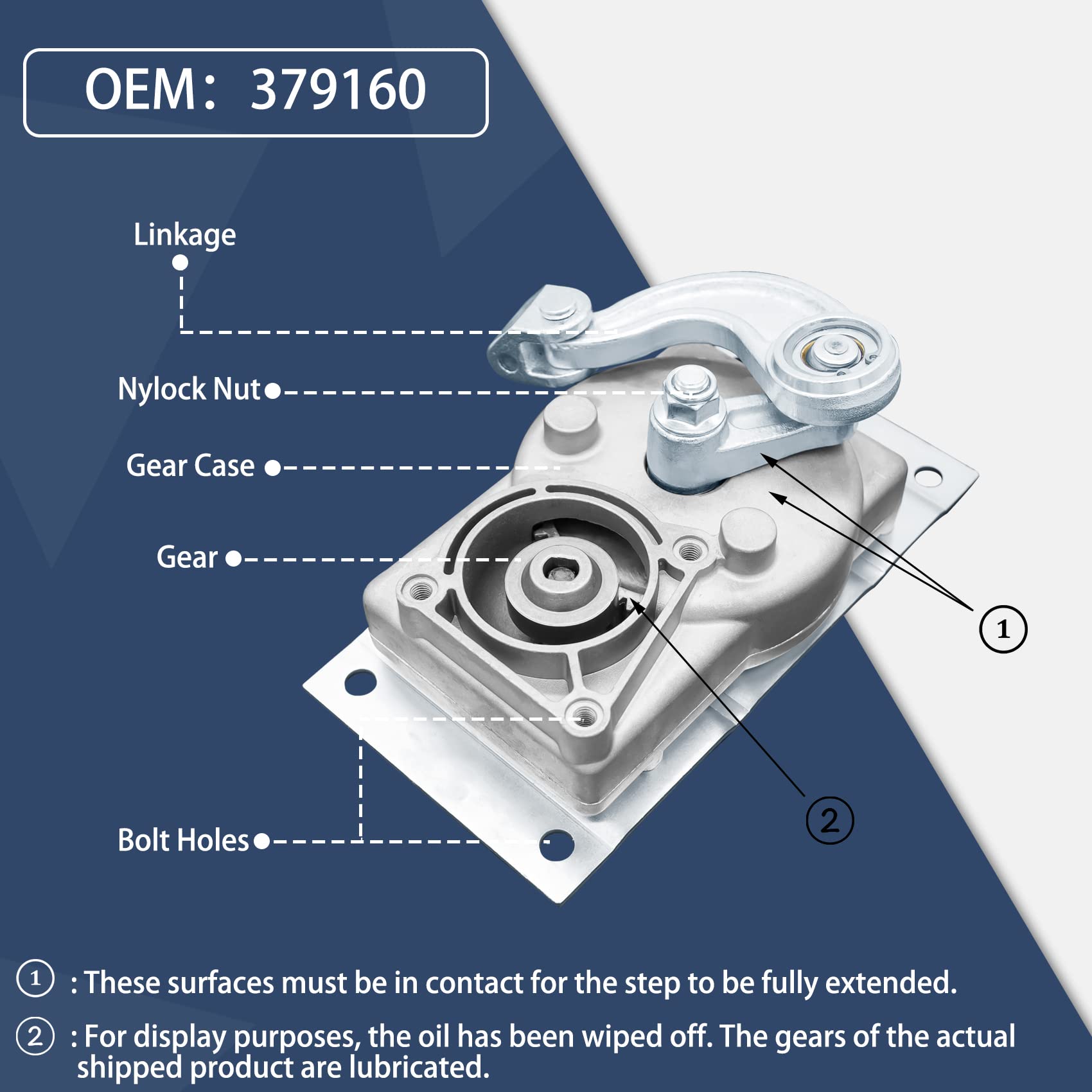 OEM： 379160

Linkage

Nylock Nut

Gear Case

Gear

Bolt Holes

①

②

① : These surfaces must be in contact for the step to be fully extended.

② : For display purposes, the oil has been wiped off. The gears of the actual shipped product are lubricated.