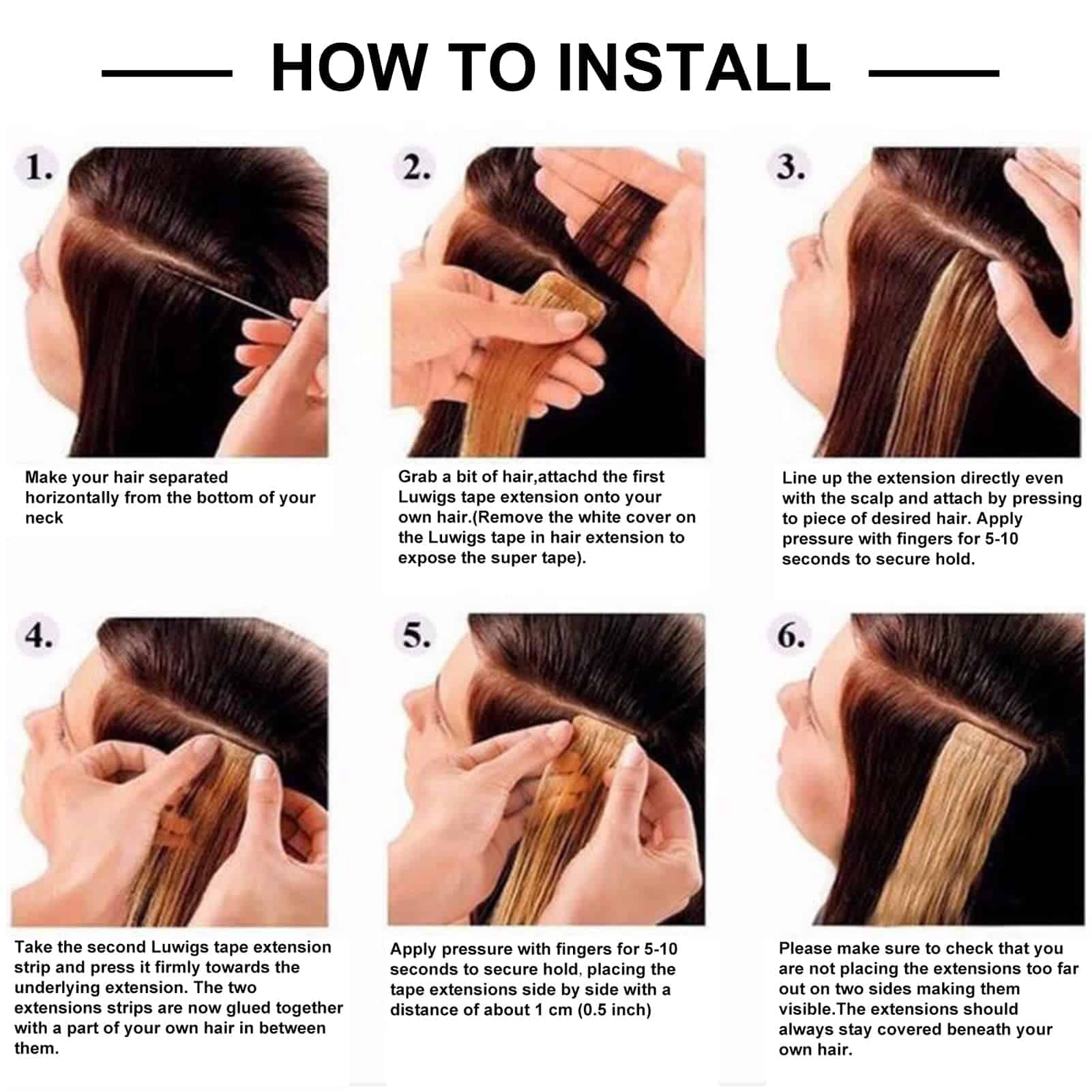 HOW TO INSTALL

1.

Make your hair separated horizontally from the bottom of your neck

2.

Grab a bit of hair,attachd the first Luwigs tape extension onto your own hair.(Remove the white cover on the Luwigs tape in hair extension to expose the super tape).

3.

Line up the extension directly even with the scalp and attach by pressing to piece of desired hair. Apply pressure with fingers for 5-10 seconds to secure hold.

4.

Take the second Luwigs tape extension strip and press it firmly towards the underlying extension. The two extensions strips are now glued together with a part of your own hair in between them.

5.

Apply pressure with fingers for 5-10 seconds to secure hold, placing the tape extensions side by side with a distance of about 1 cm (0.5 inch)

6.

Please make sure to check that you are not placing the extensions too far out on two sides making them visible.The extensions should always stay covered beneath your own hair.