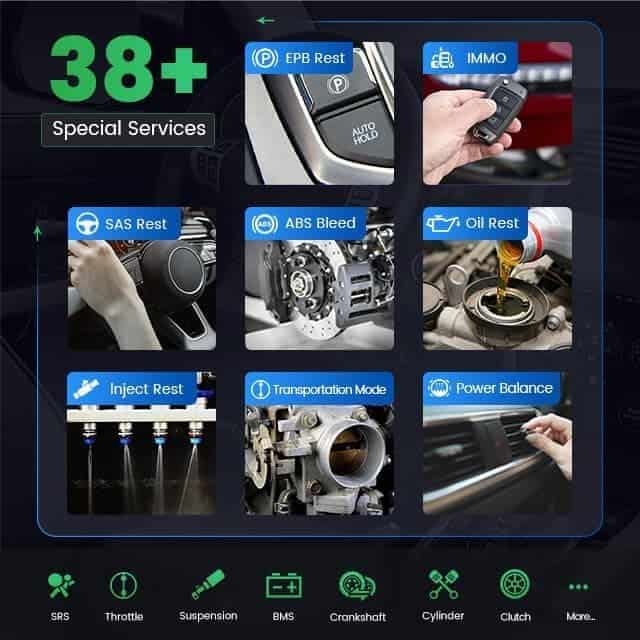 38+
Special Services

EPB Rest
AUTO HOLD

IMMO

SAS Rest

ABS Bleed

Oil Rest

Inject Rest

Transportation Mode

Power Balance

SRS
Throttle
Suspension
BMS
Crankshaft
Cylinder
Clutch
More...