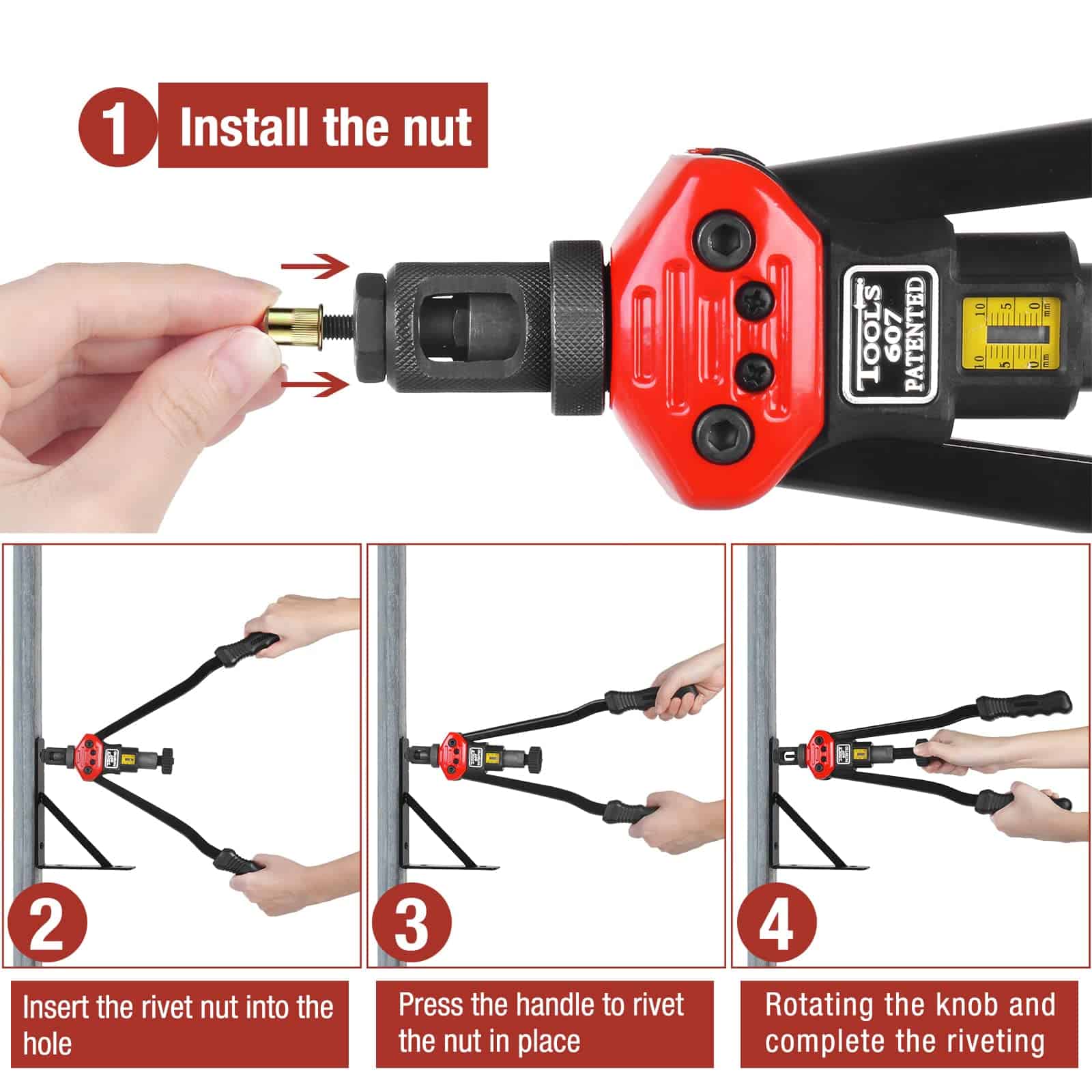 1 Install the nut

TOOLS 607 PATENTED

10 5 0 mm

10 5 0 mm

2

Insert the rivet nut into the hole

3

Press the handle to rivet the nut in place

4

Rotating the knob and complete the riveting