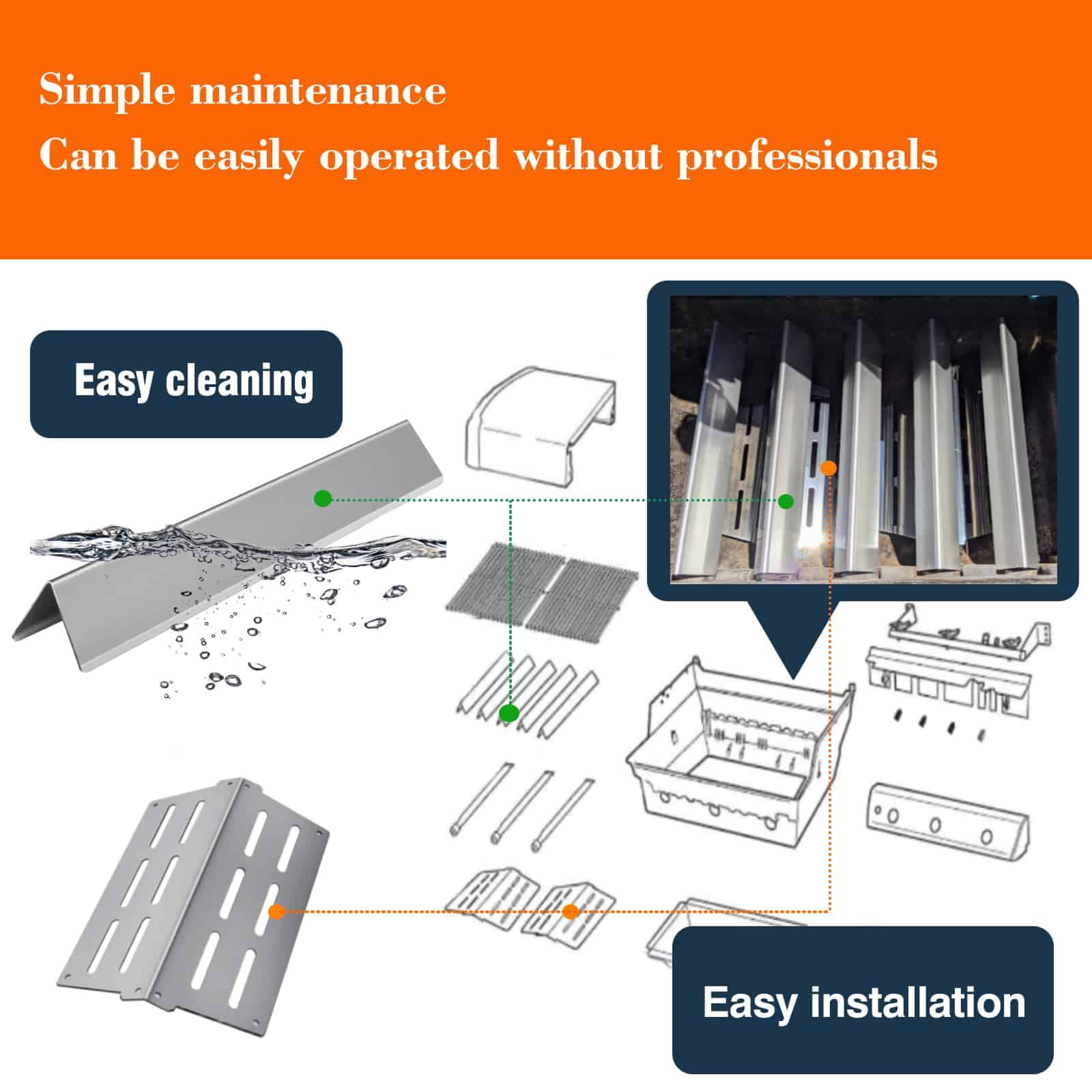 Simple maintenance
Can be easily operated without professionals

Easy cleaning

Easy installation