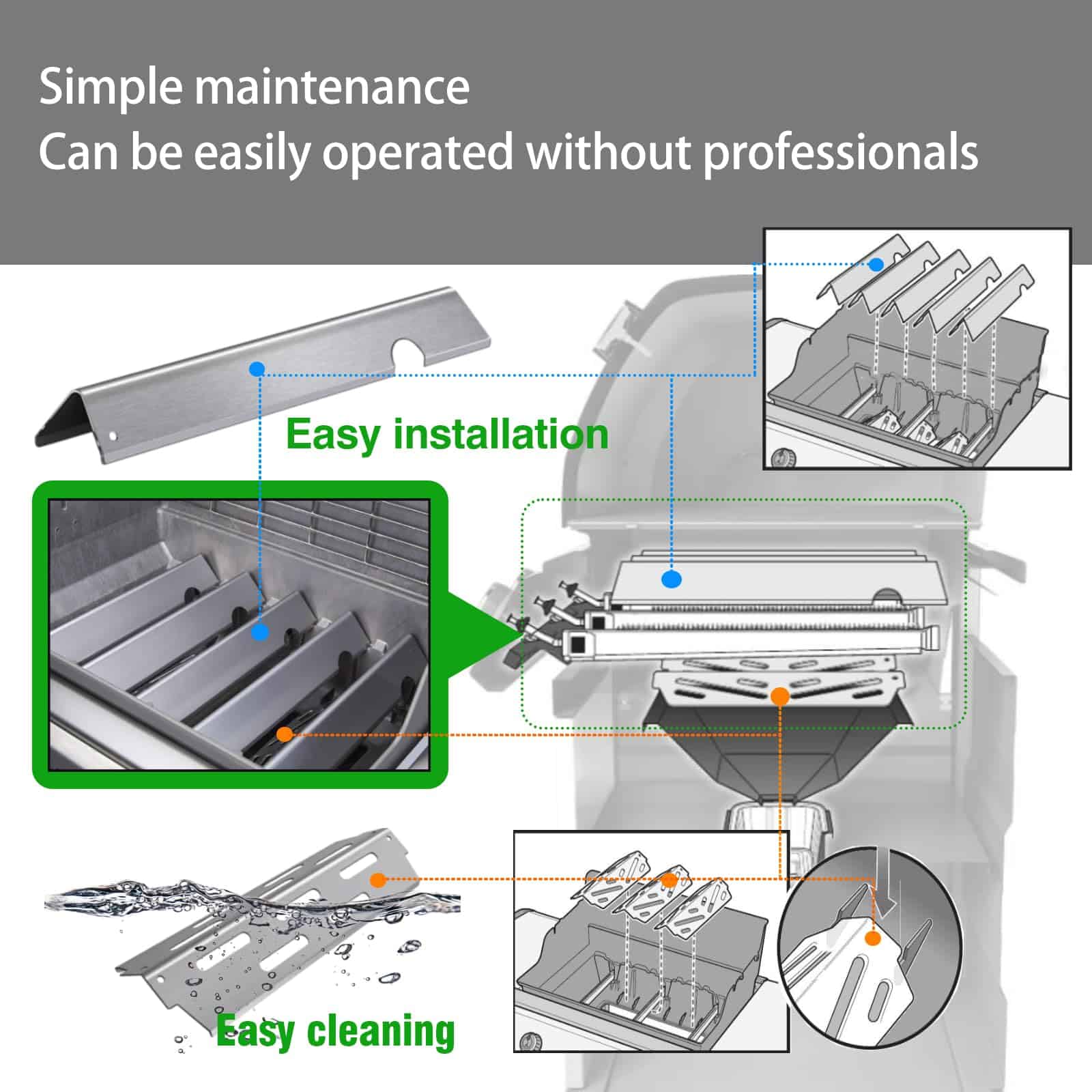 Simple maintenance
Can be easily operated without professionals

Easy installation

Easy cleaning